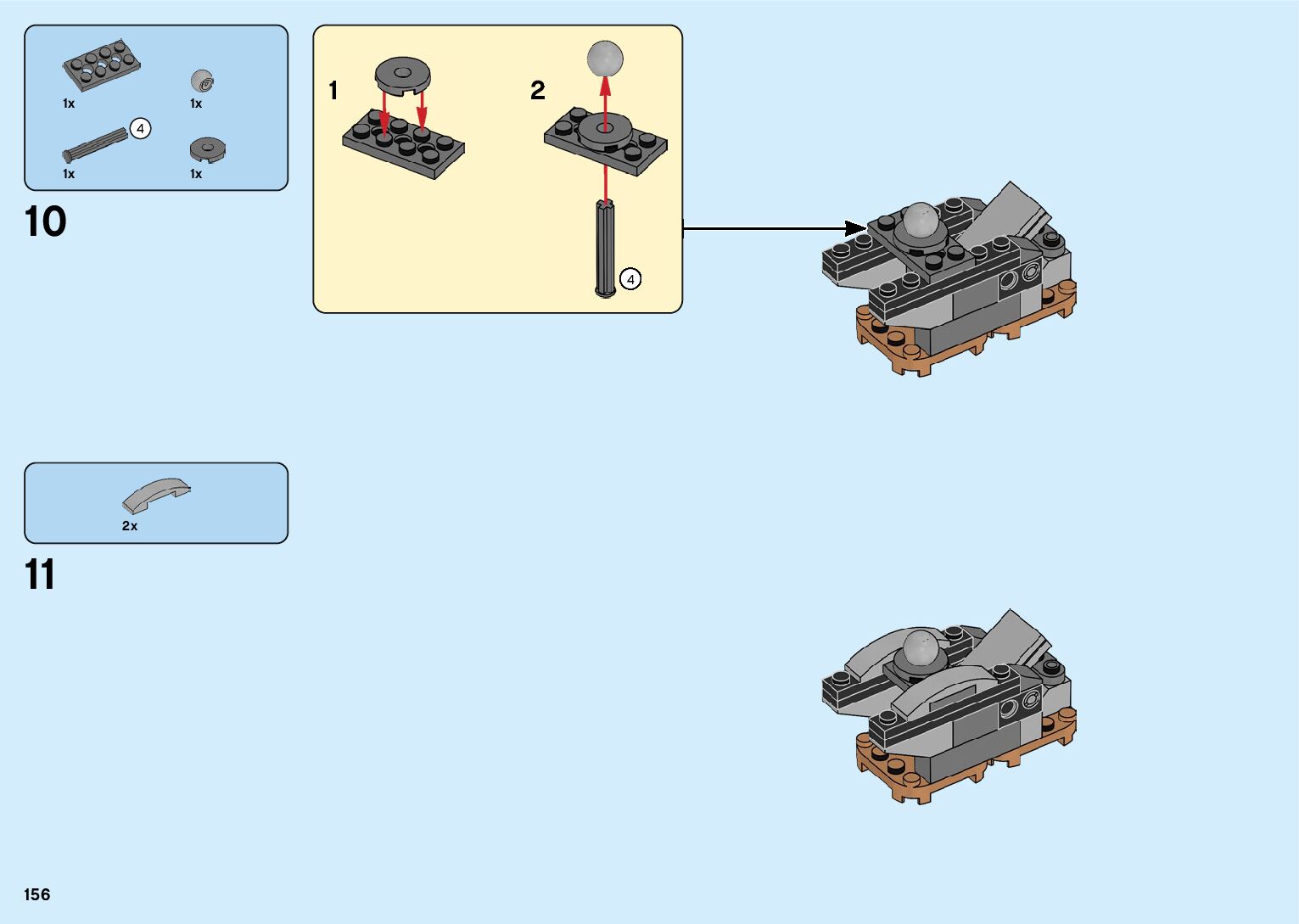 1x

1x

4

1x

1x

10

1

2

4

2x

11

156