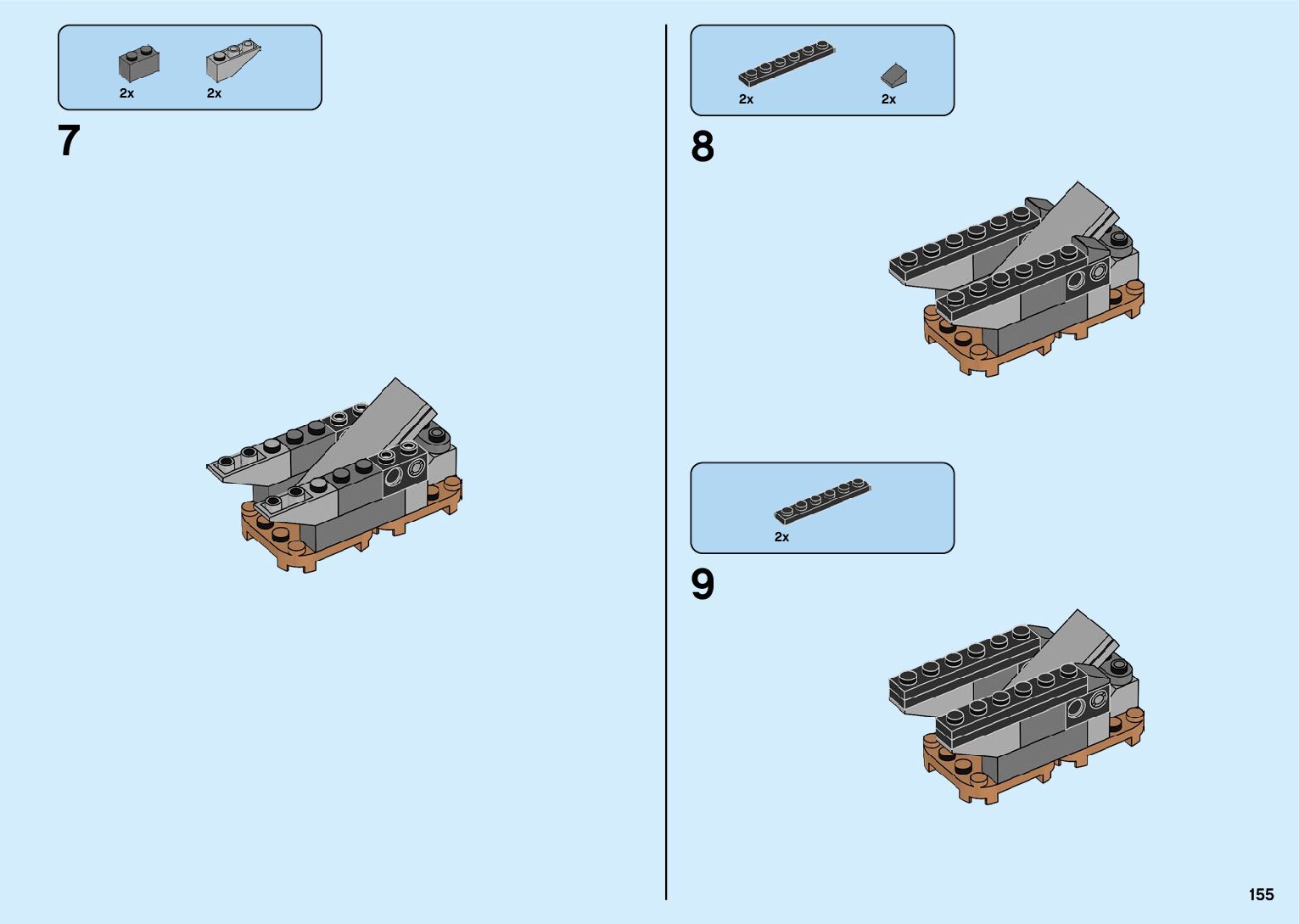 2x 2x

7

2x 2x

8

2x

9

155