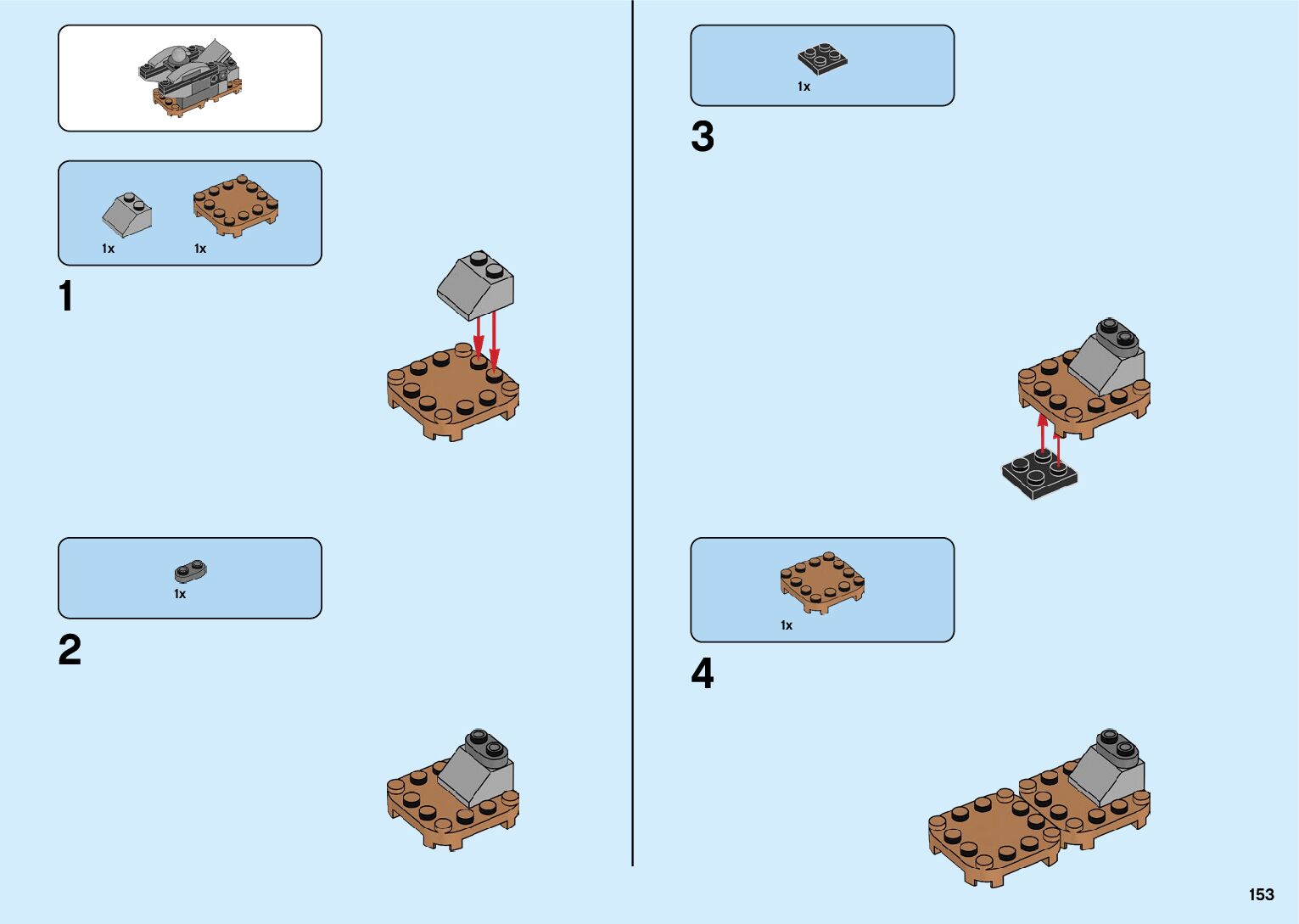 1x 1x

1

1x

2

1x

3

1x

4

153