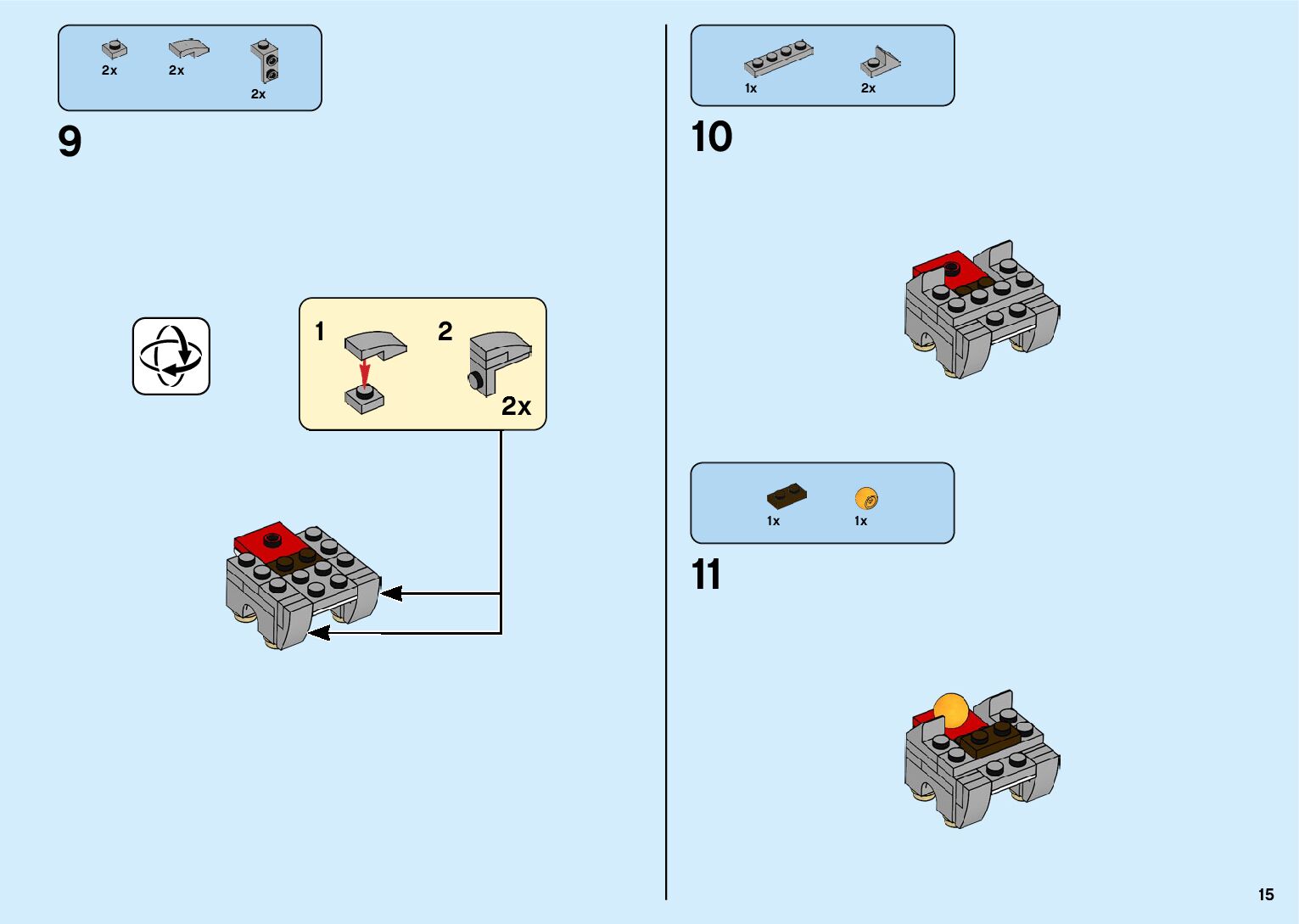 2x 2x 2x

9

1 2

2x

1x 2x

10

1x 1x

11

15