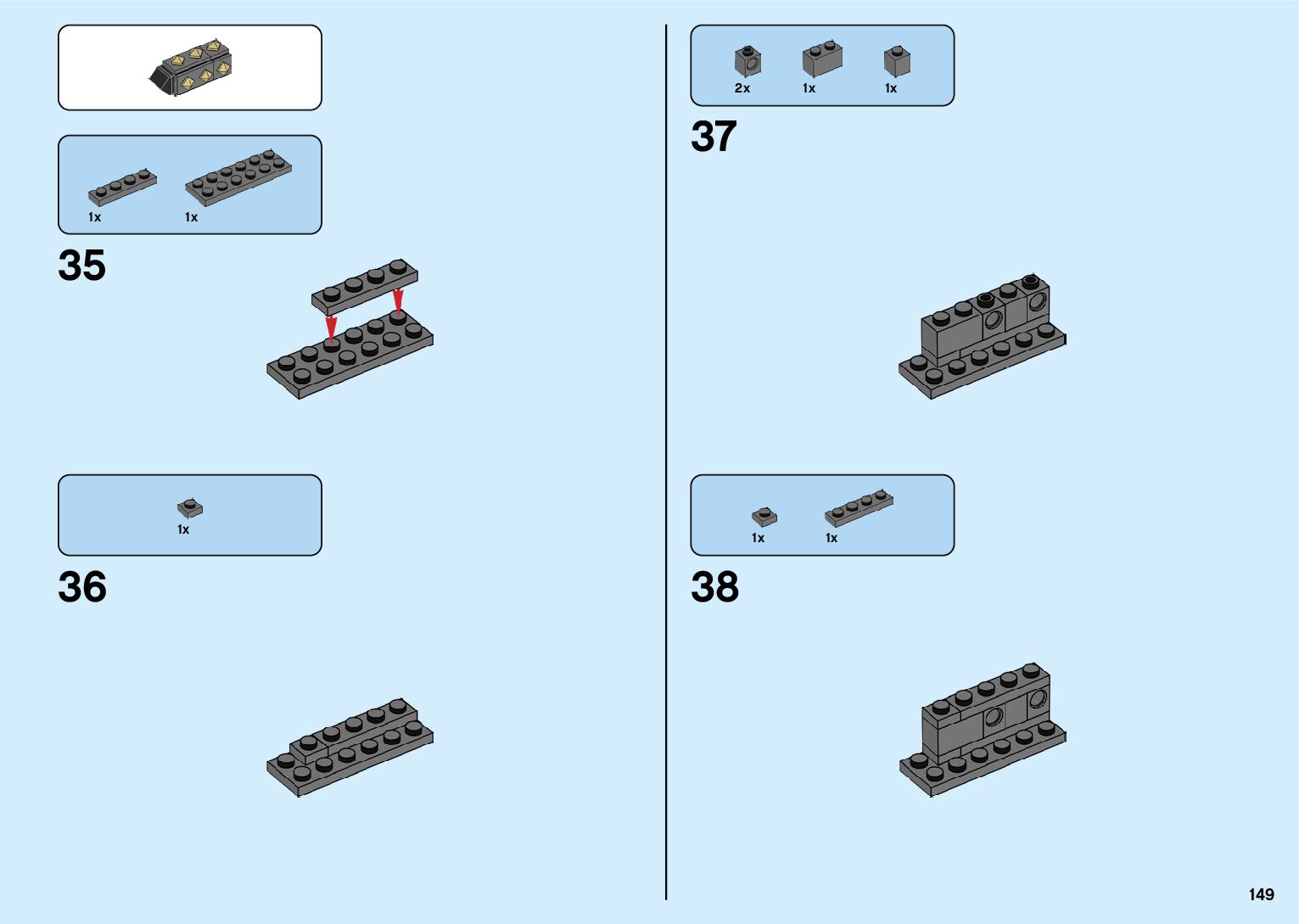 1x 1x

35

1x

36

2x 1x 1x

37

1x 1x

38

149