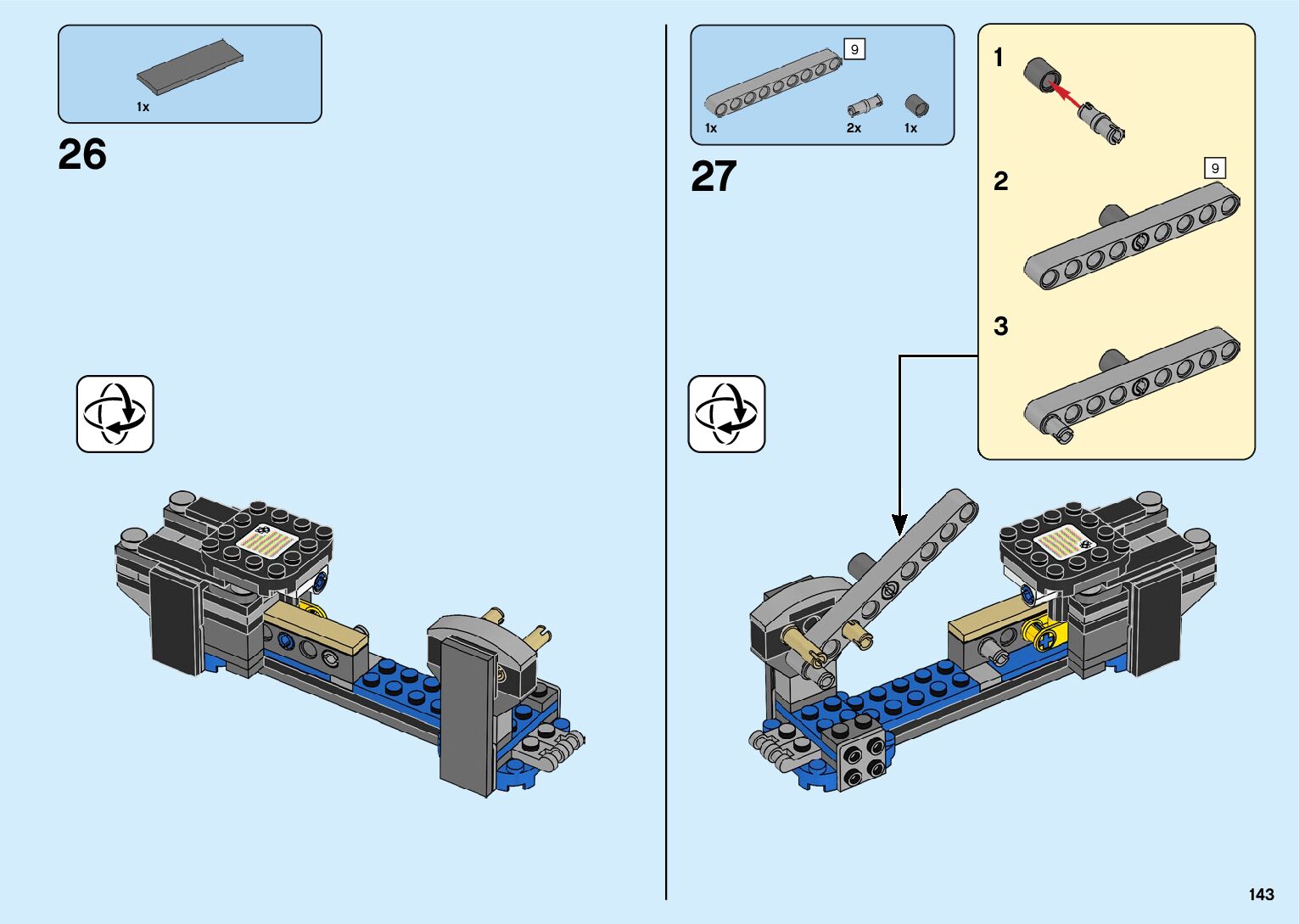 1x

26

9

1x 2x 1x

27

1

2

9

3

143