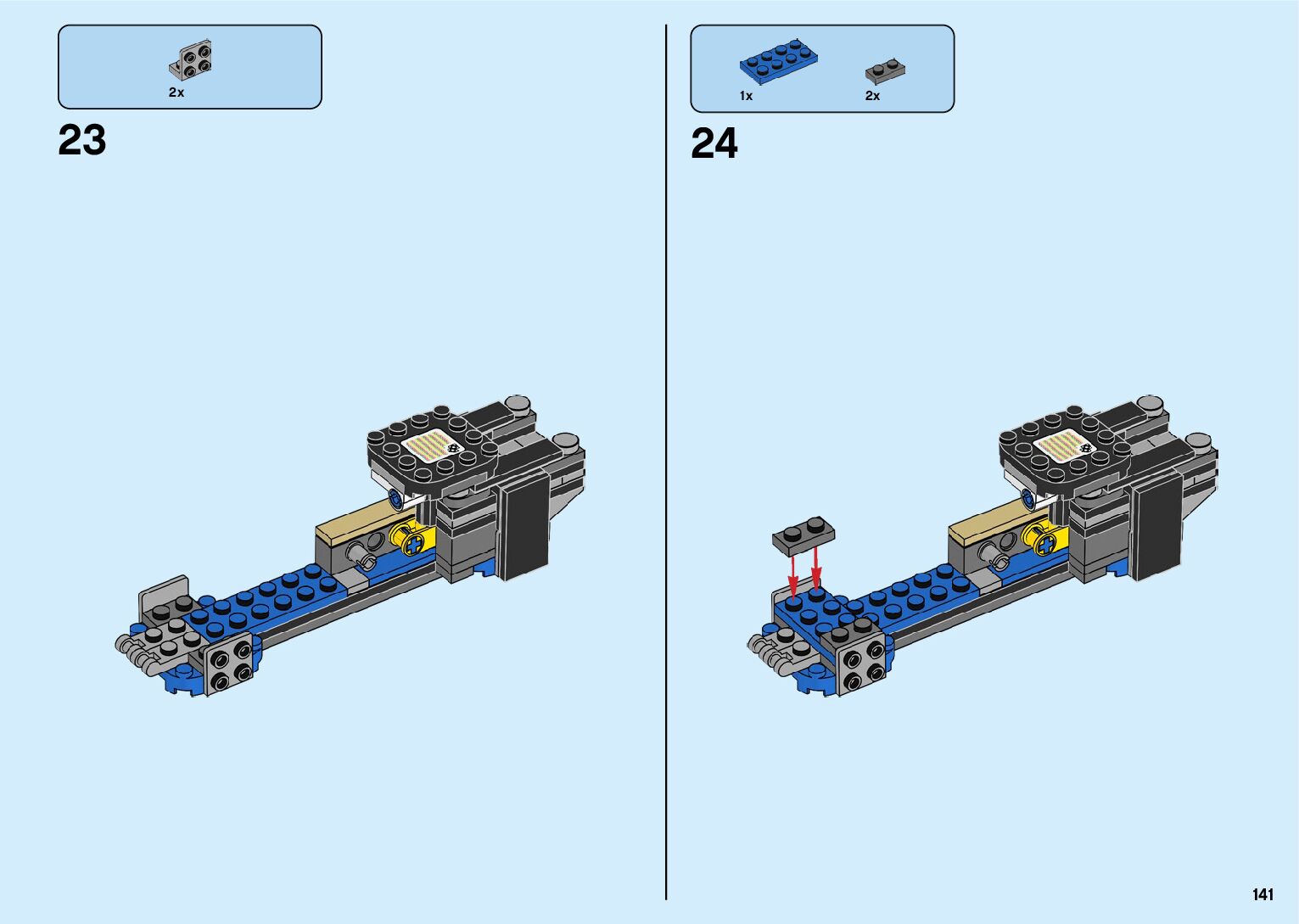 2x

23

1x 2x

24

141