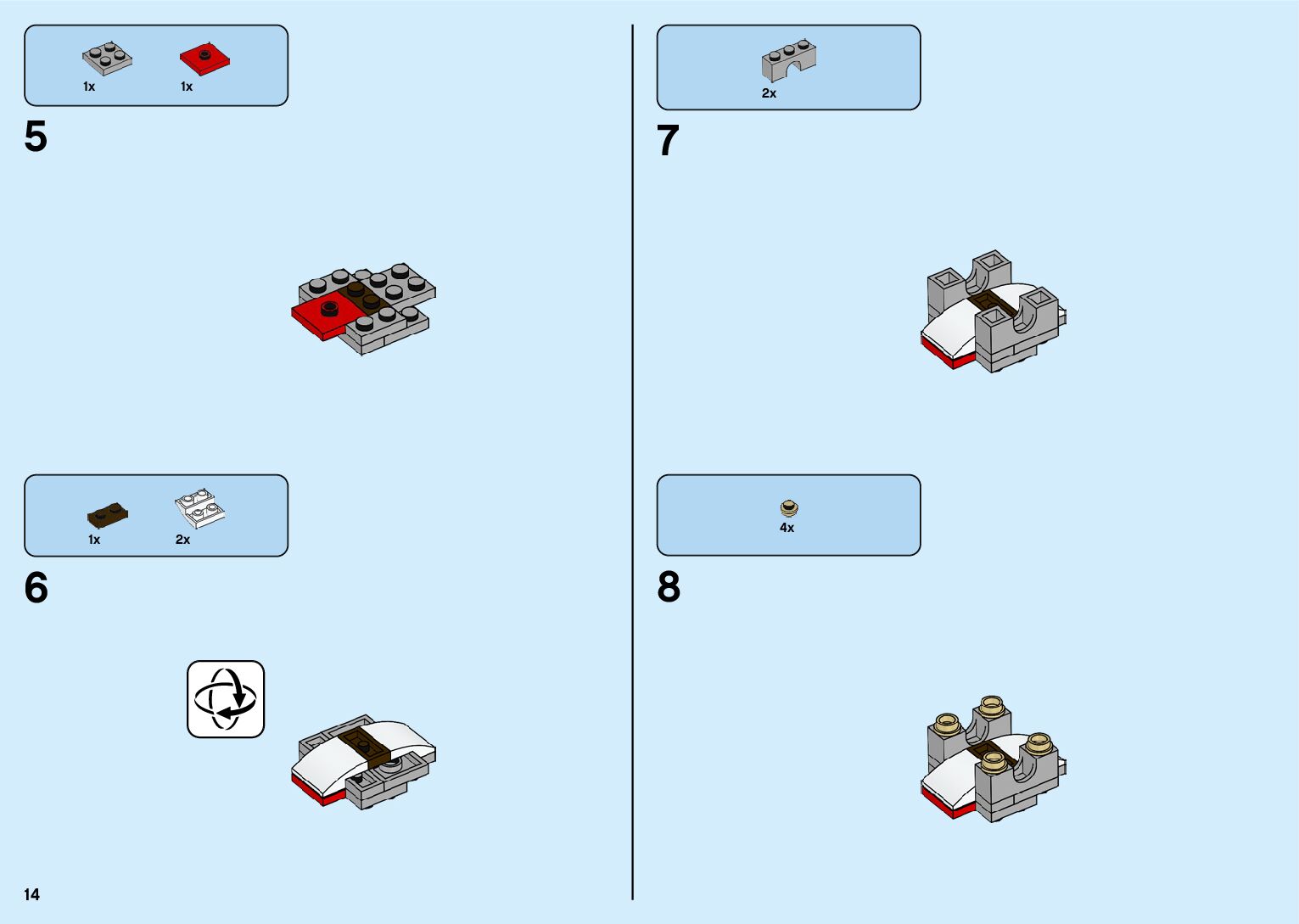 1x 1x

5

1x 2x

6

14

2x

7

4x

8