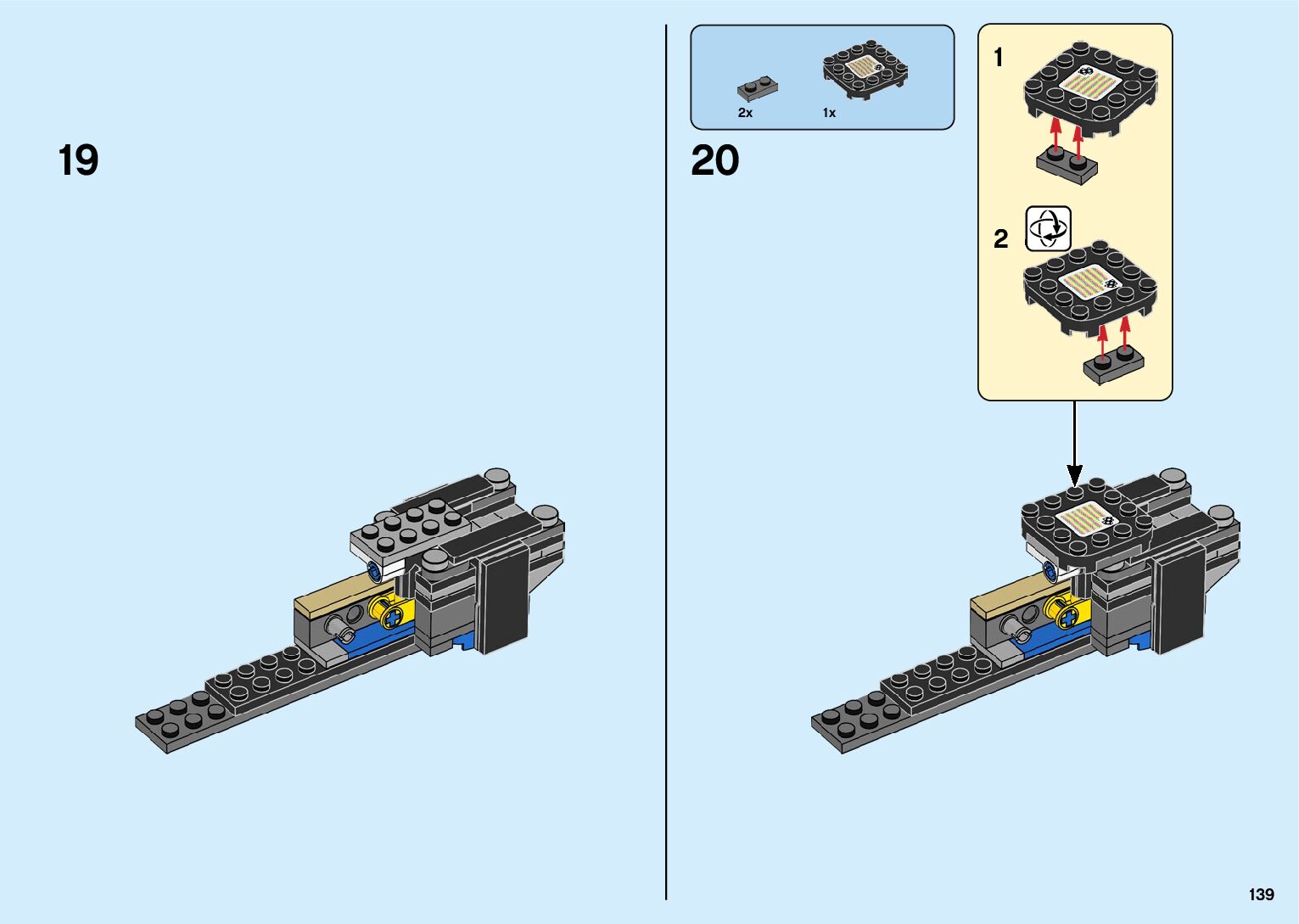 19

2x

1x

20

1

2

139