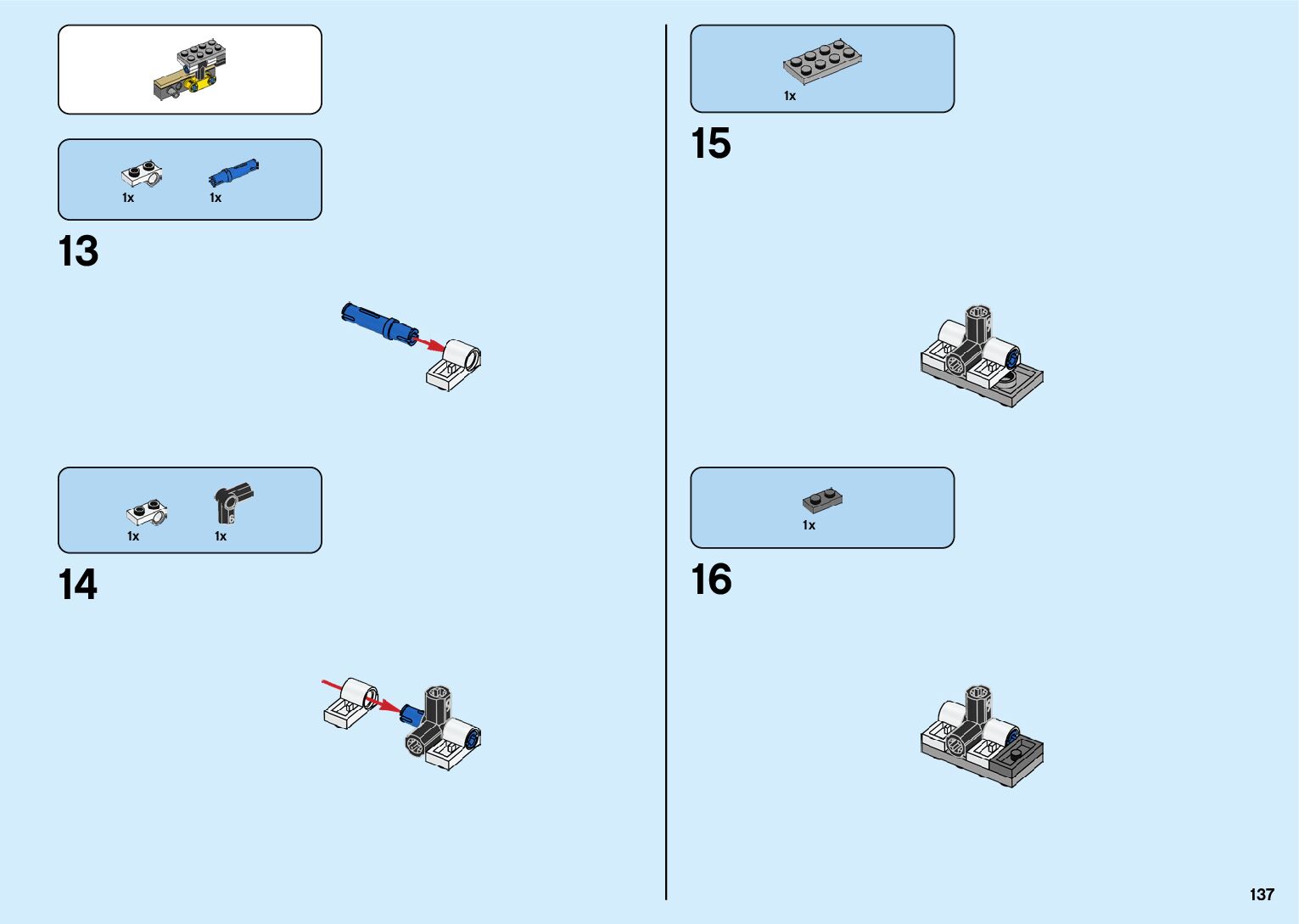 1x 1x

13

1x 1x

14

1x

15

1x

16

137