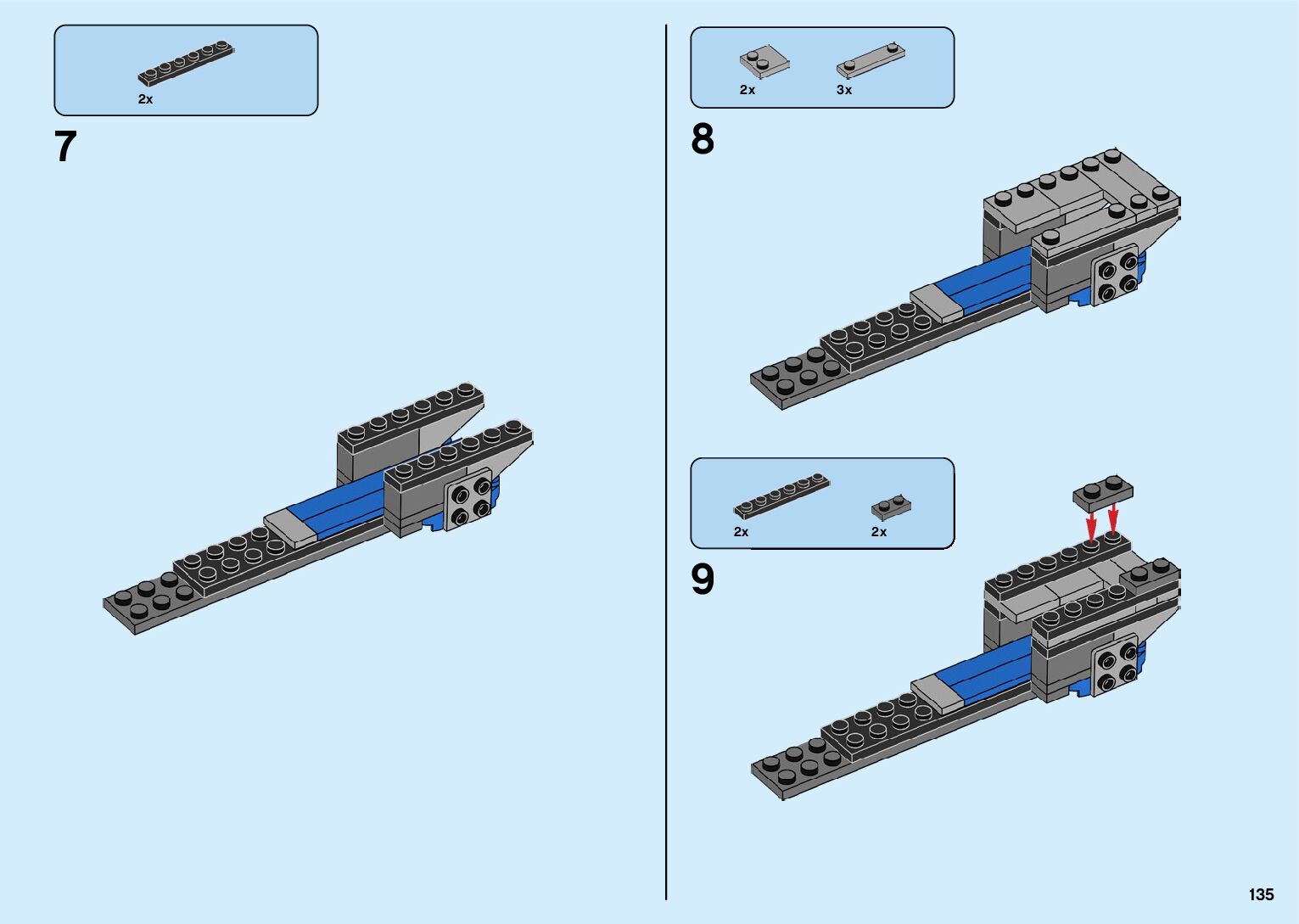 2x

7

2x 3x

8

2x 2x

9

135