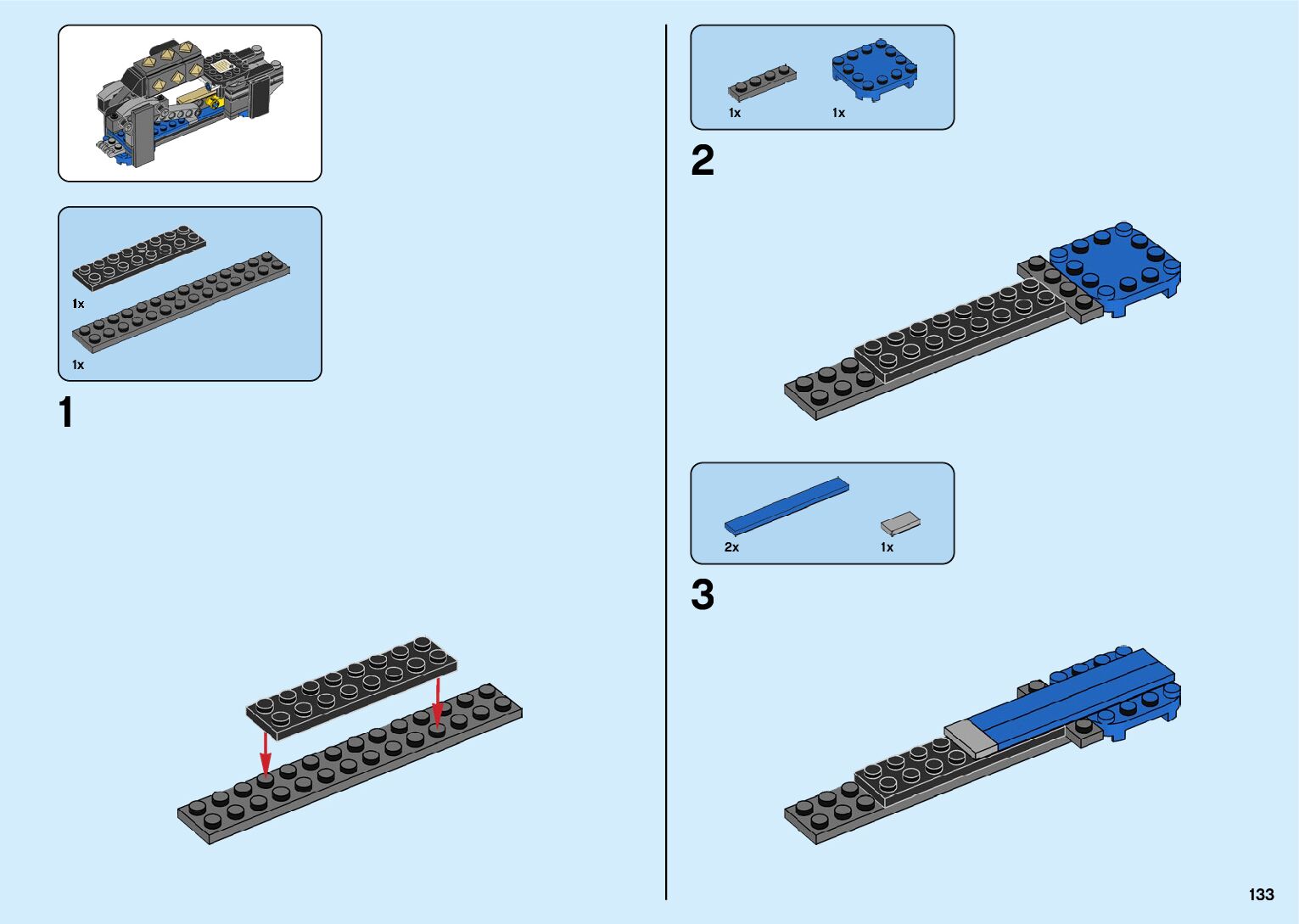 1x

1x

1

1x 1x

2

2x 1x

3

133