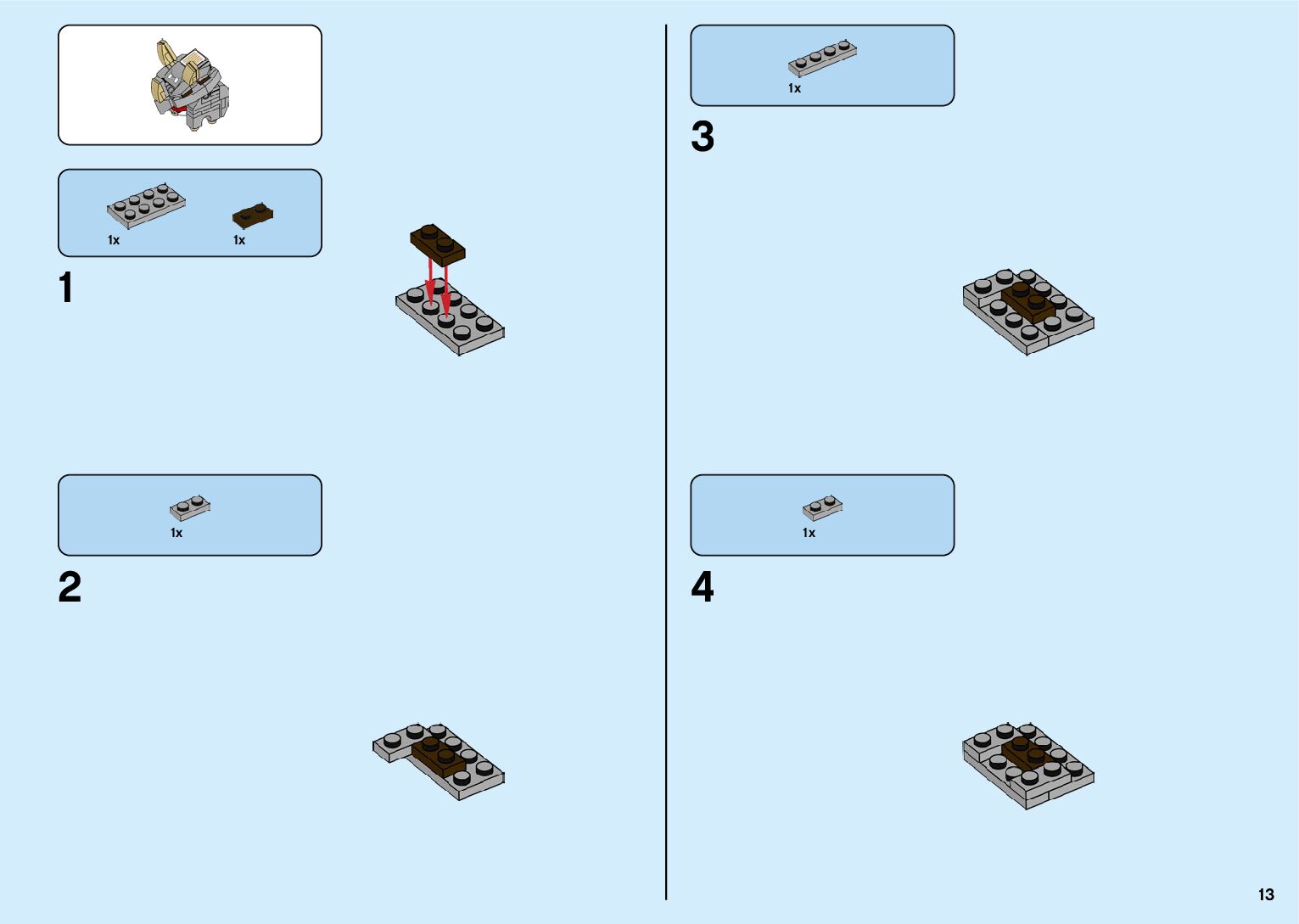 1x 1x

1

1x

2

1x

3

1x

4

13