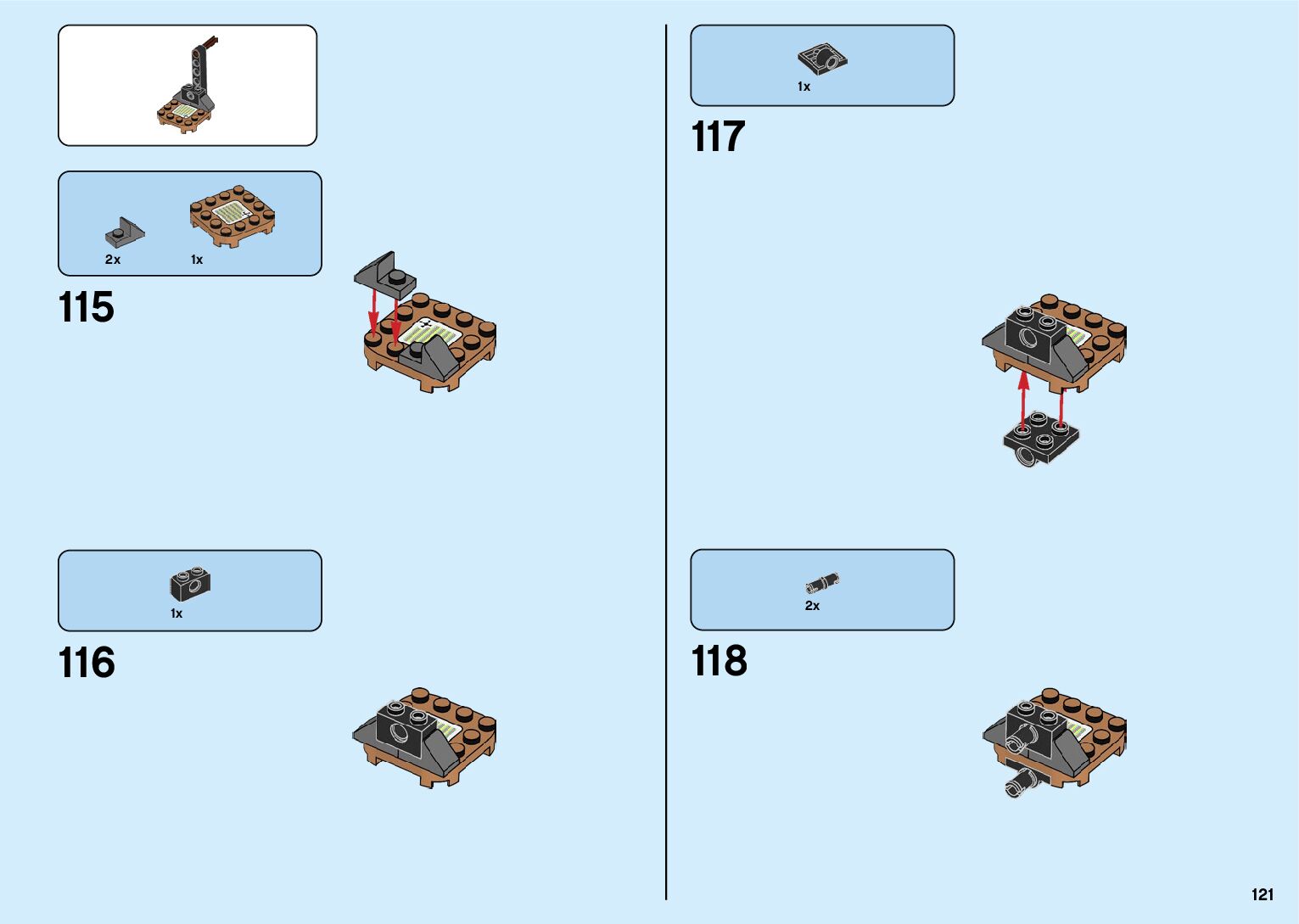 2x
1x

115

1x

116

1x

117

2x

118

121