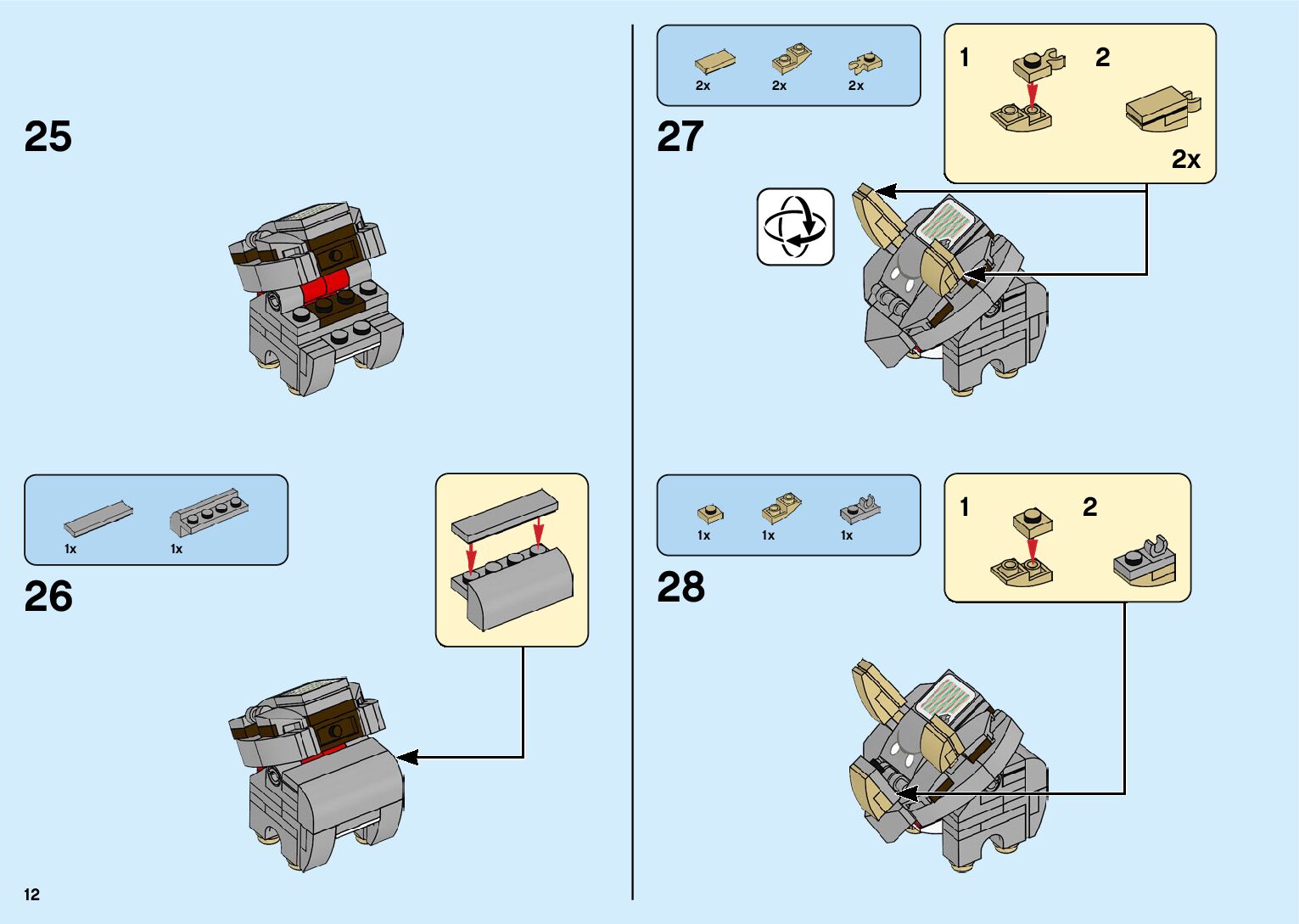 25

1x 1x

26

12

2x 2x 2x

27

1 2

2x

1x 1x 1x

28

1 2