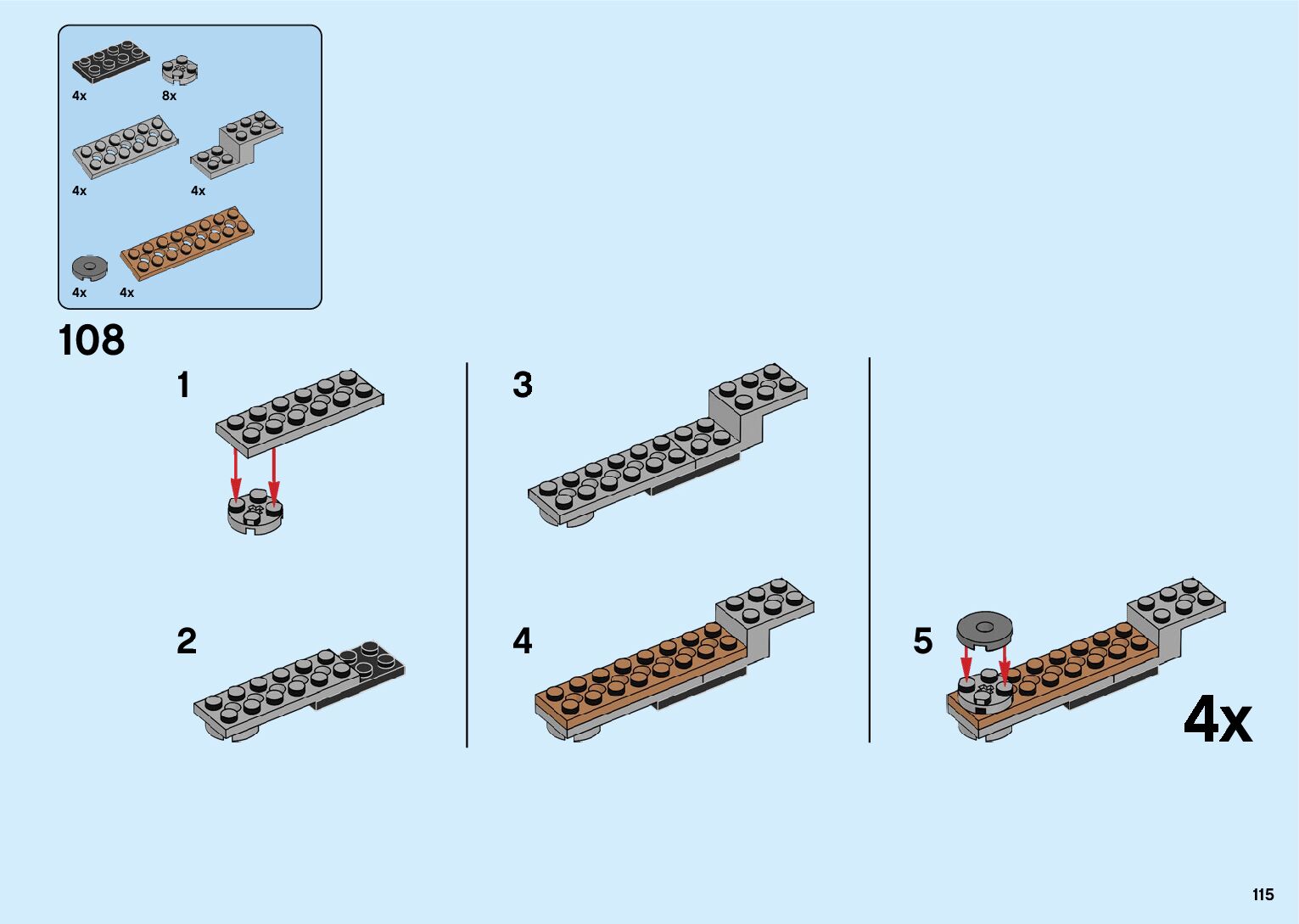 4x
8x
4x
4x
4x
4x

108

1

2

3

4

5

4x

115