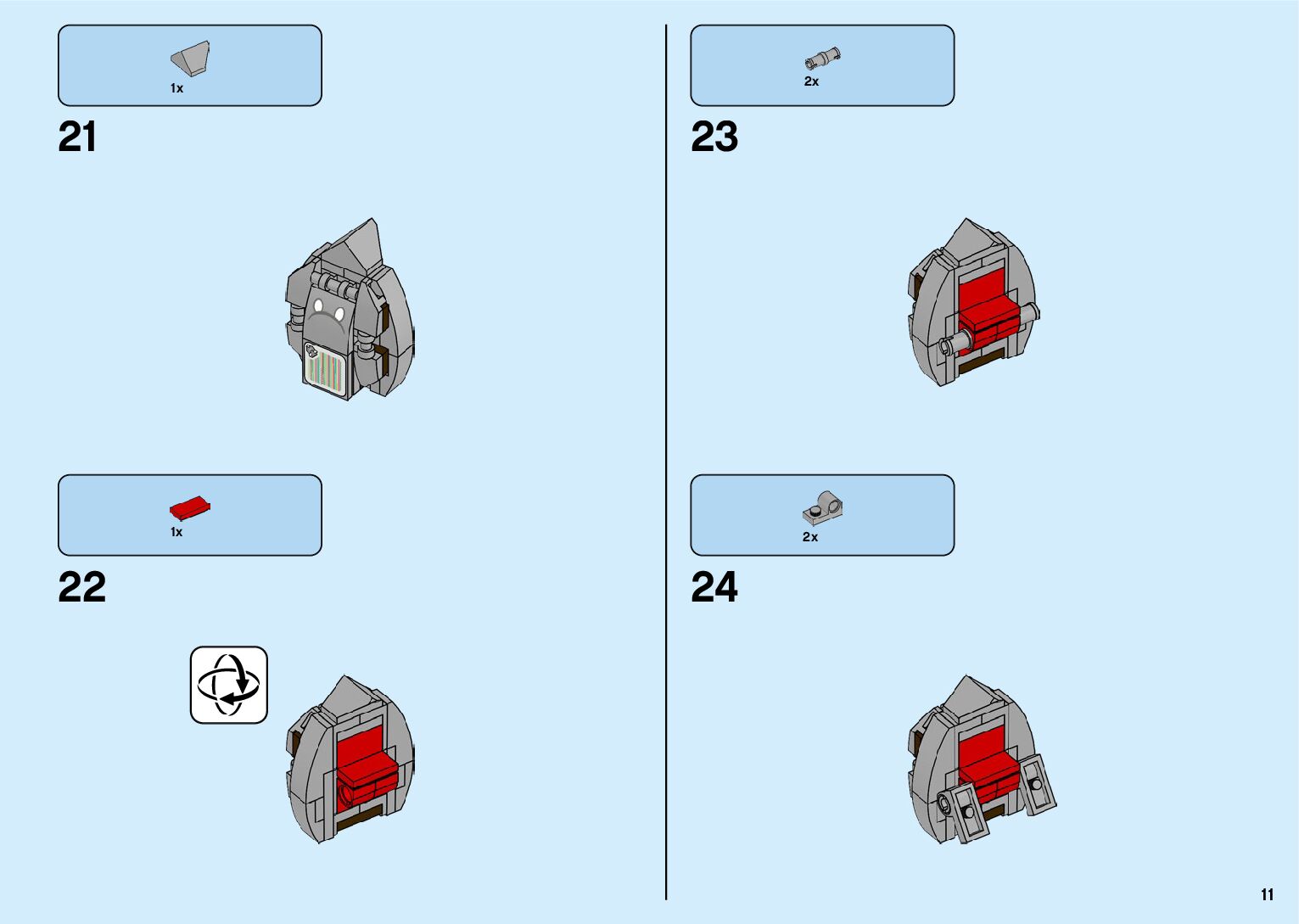 1x

21

1x

22

2x

23

2x

24

11