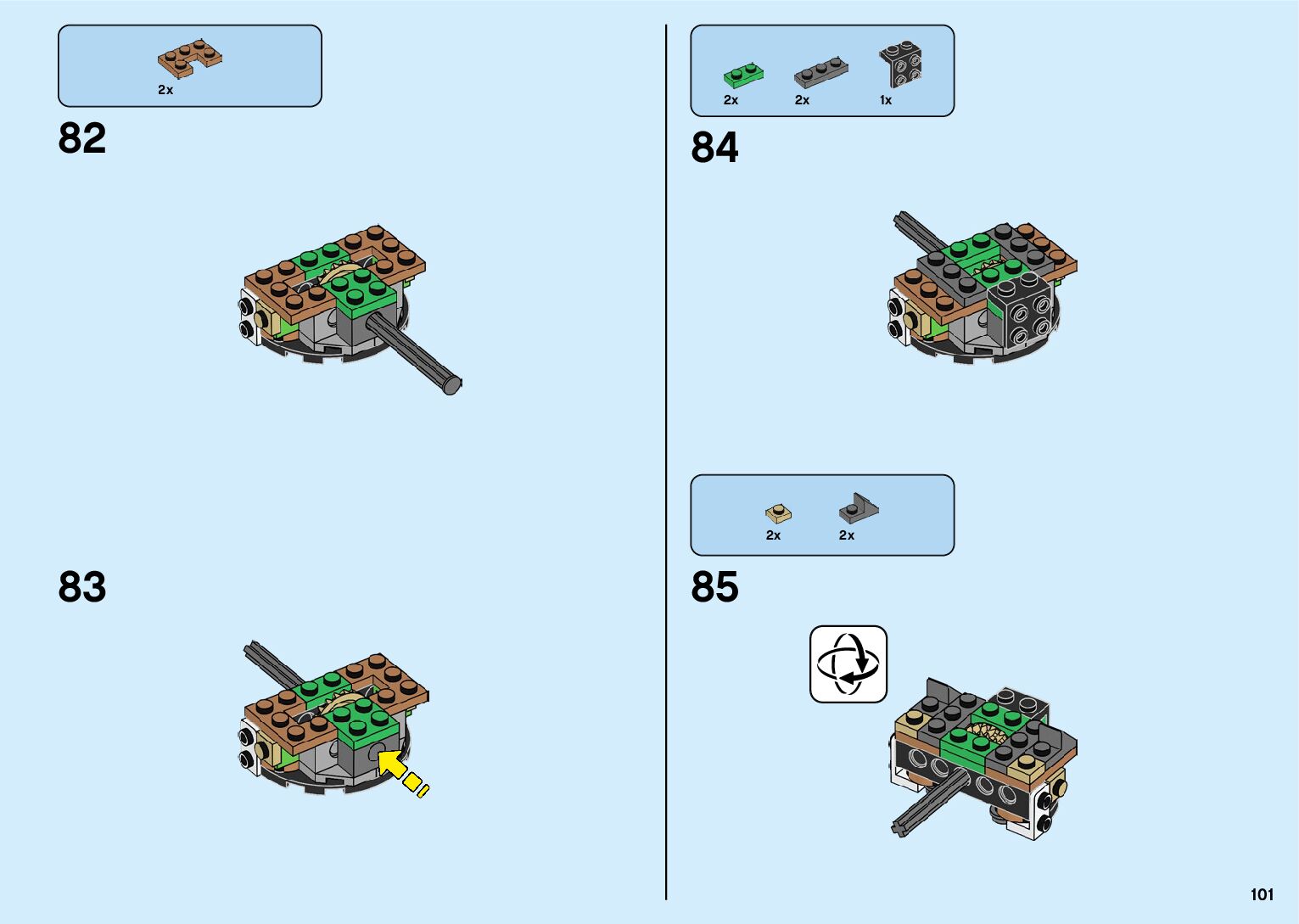 2x

82

83

2x

2x

1x

84

2x

2x

85

101