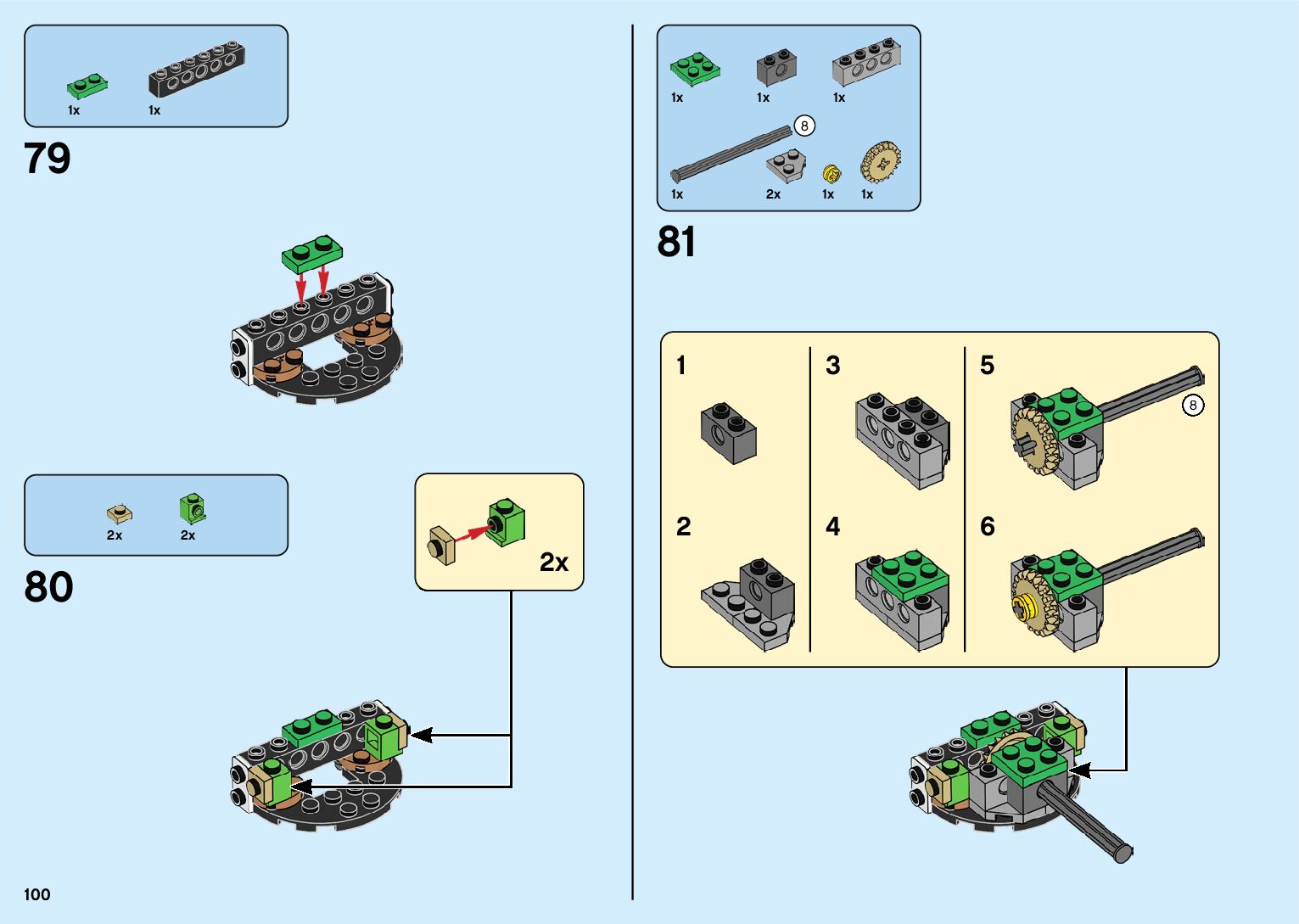 1x 1x

79

2x 2x

80

2x

100

1x 1x 1x

8

1x 2x 1x 1x

81

1

2

3

4

5

8

6