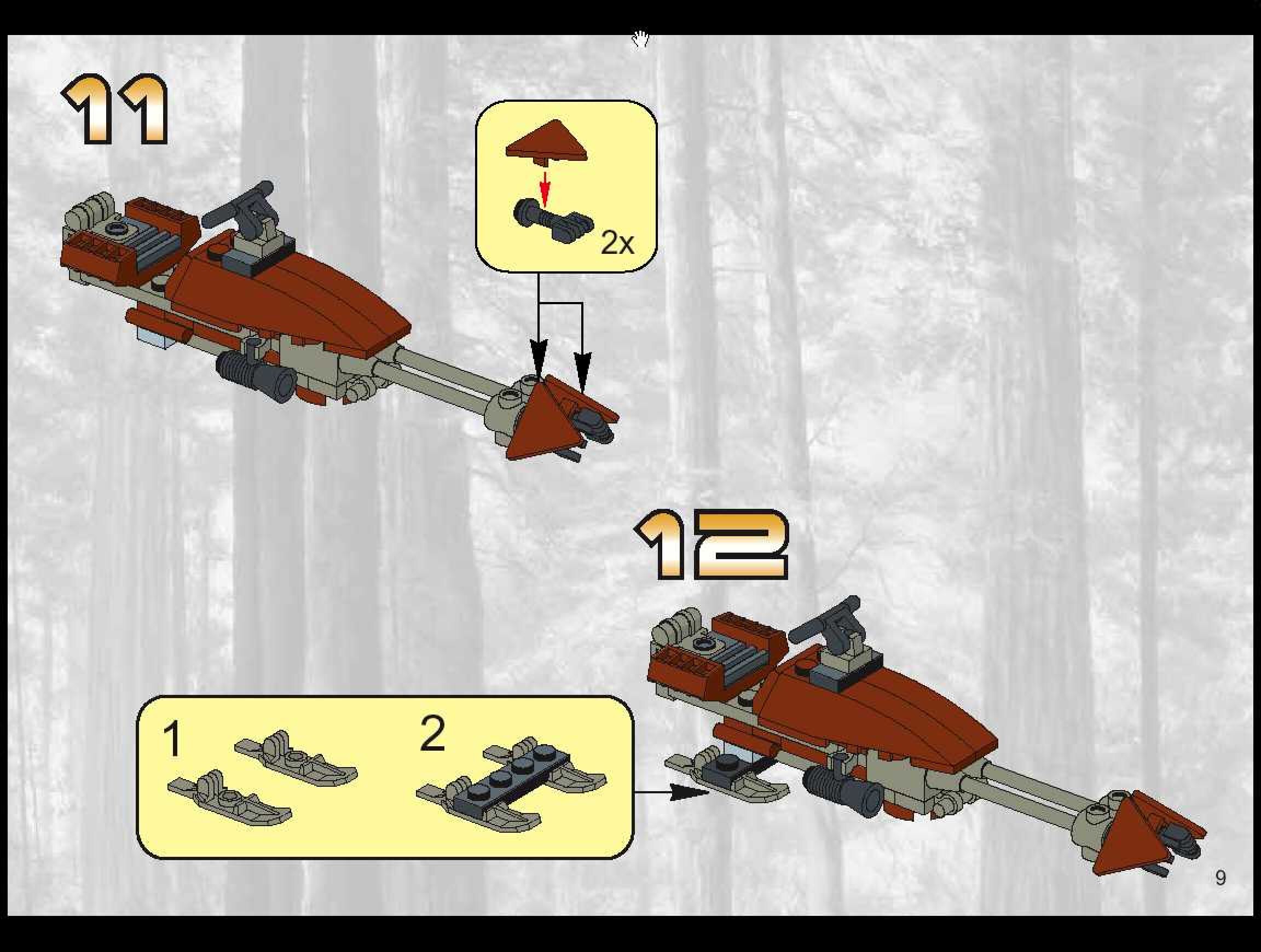 11

2x

12

1

2

9