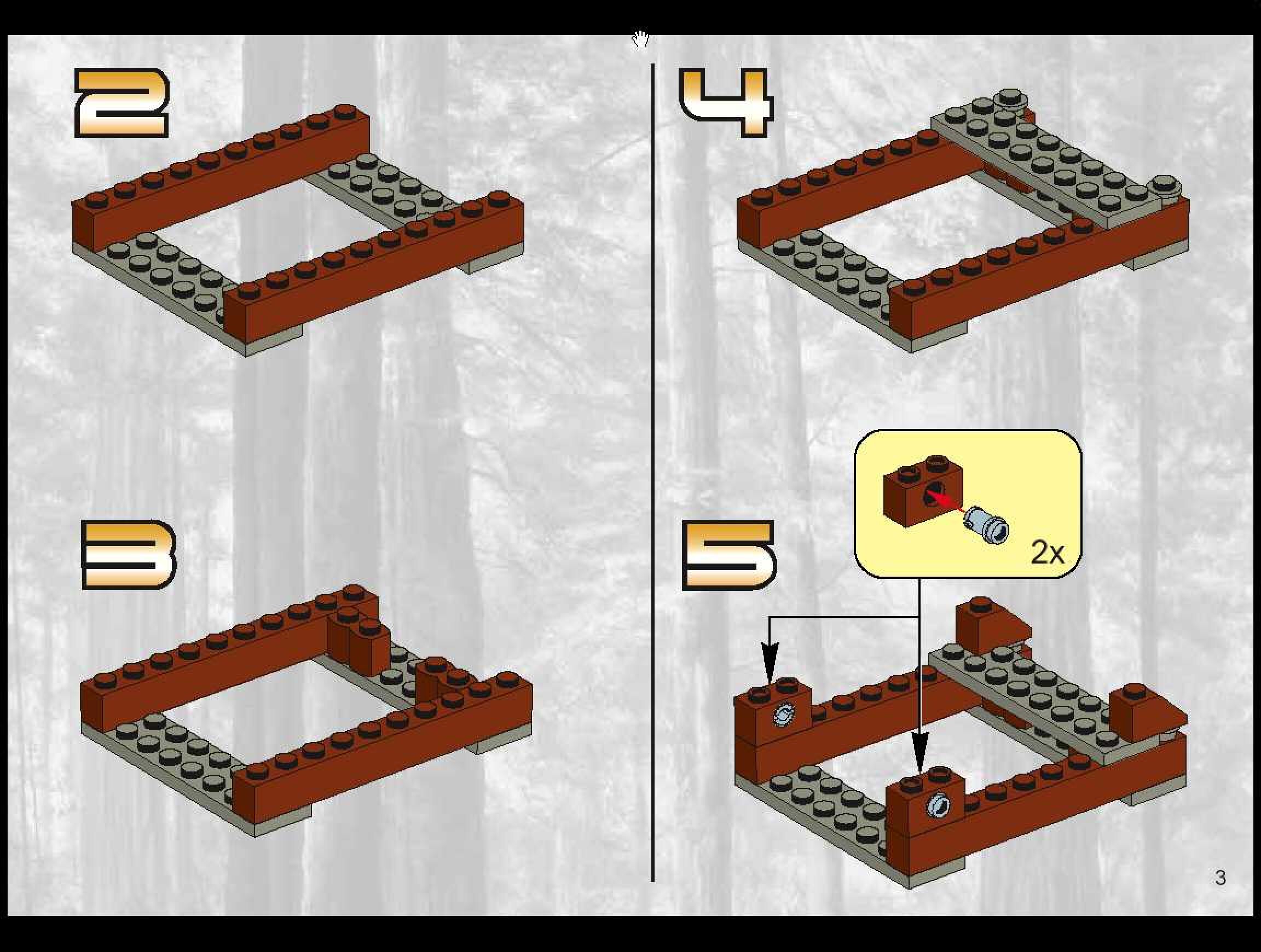 2

3

4

2x

5

3