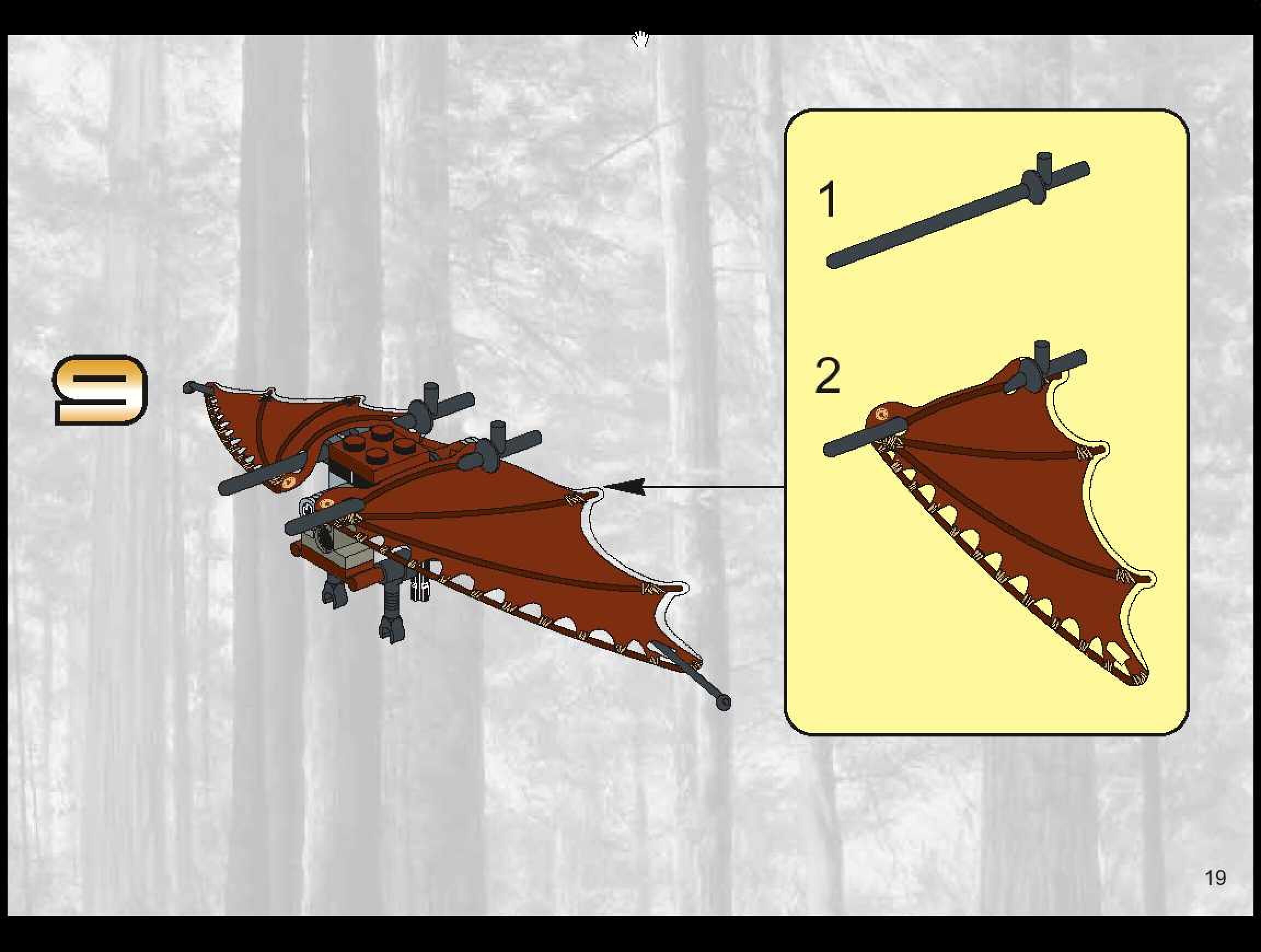 9

1

2

19