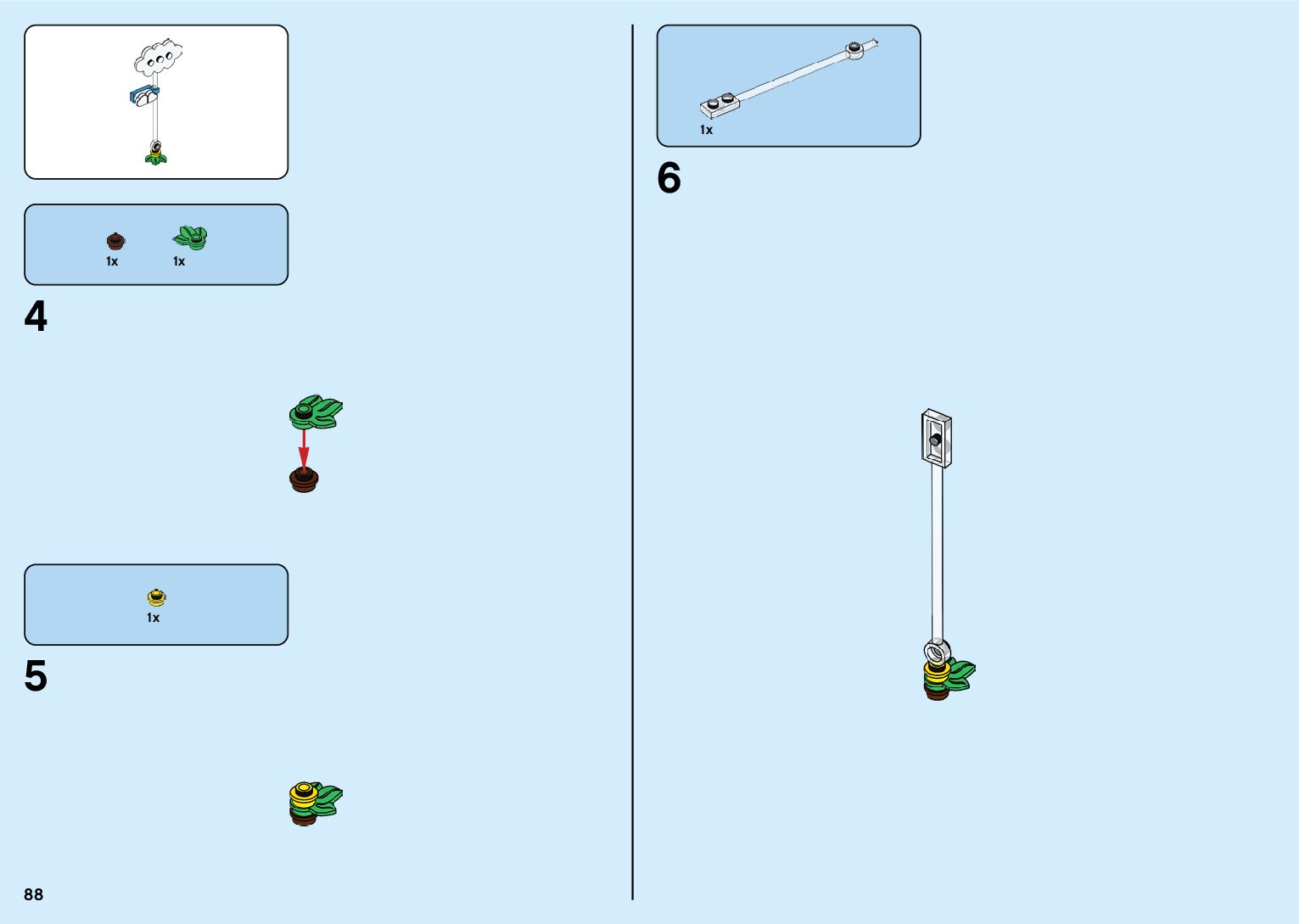 1x 1x

4

1x

5

88

1x

6