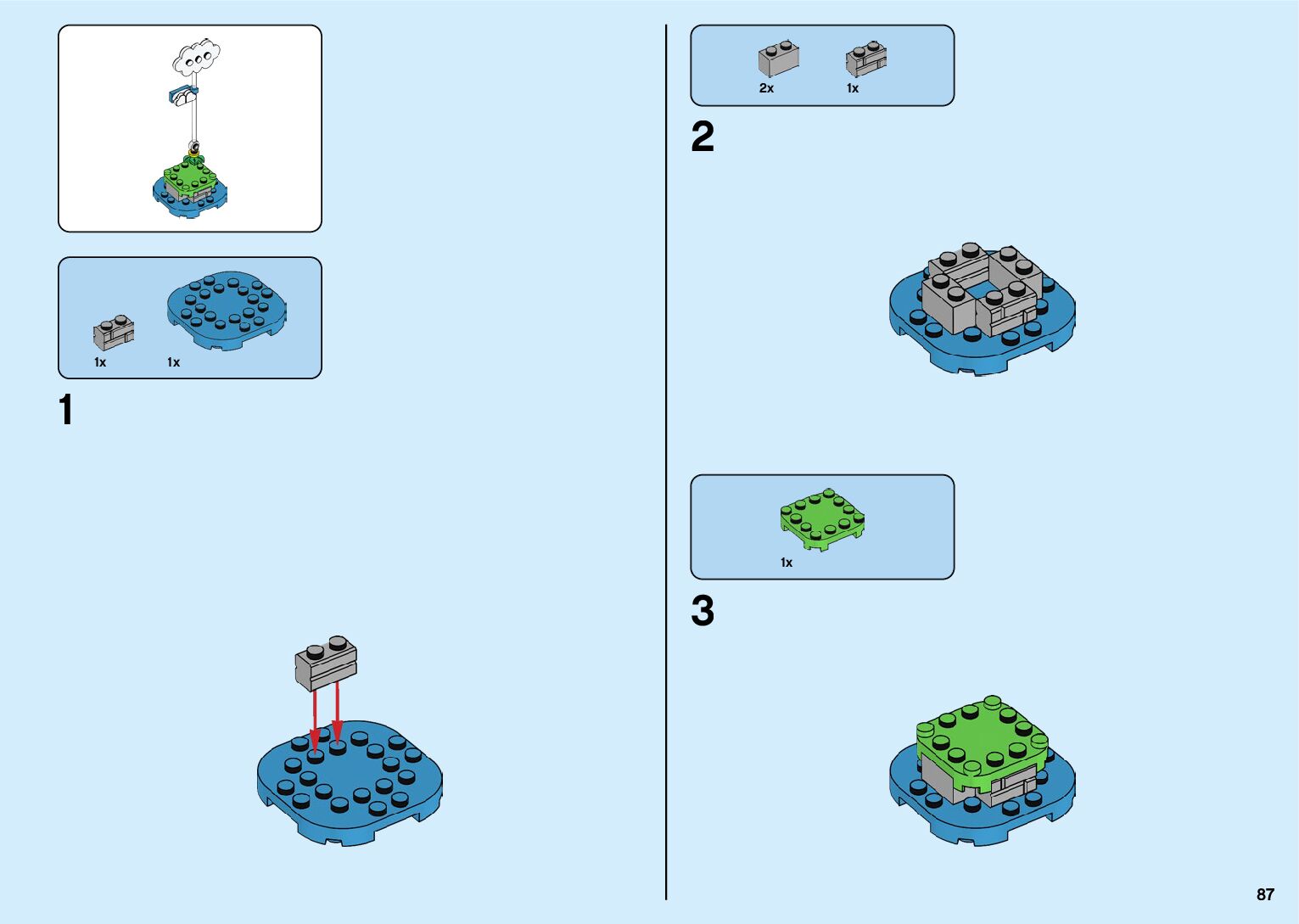 1x

1x

1

2x

1x

2

1x

3

87