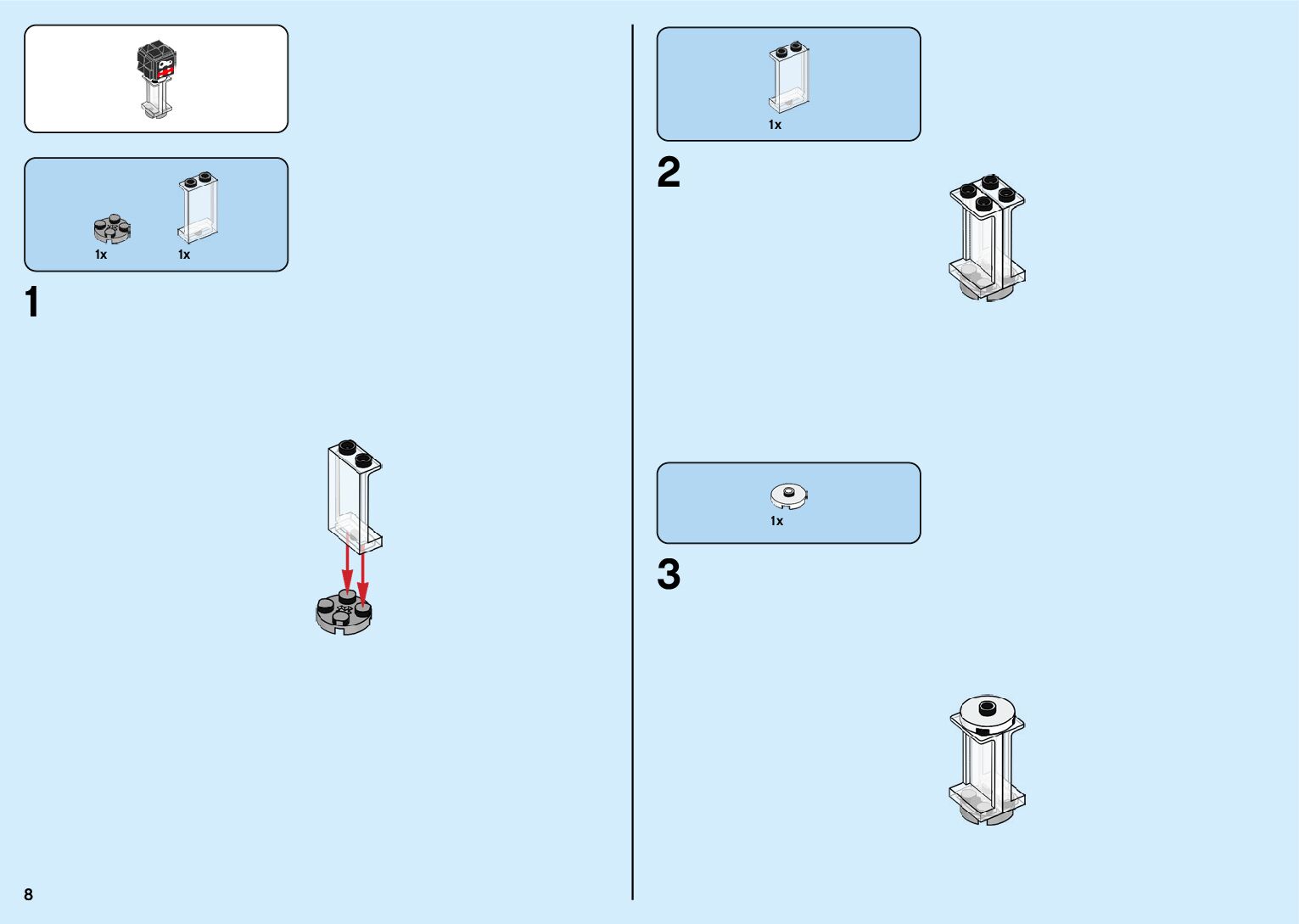 1x 1x

1

8

1x

2

1x

3