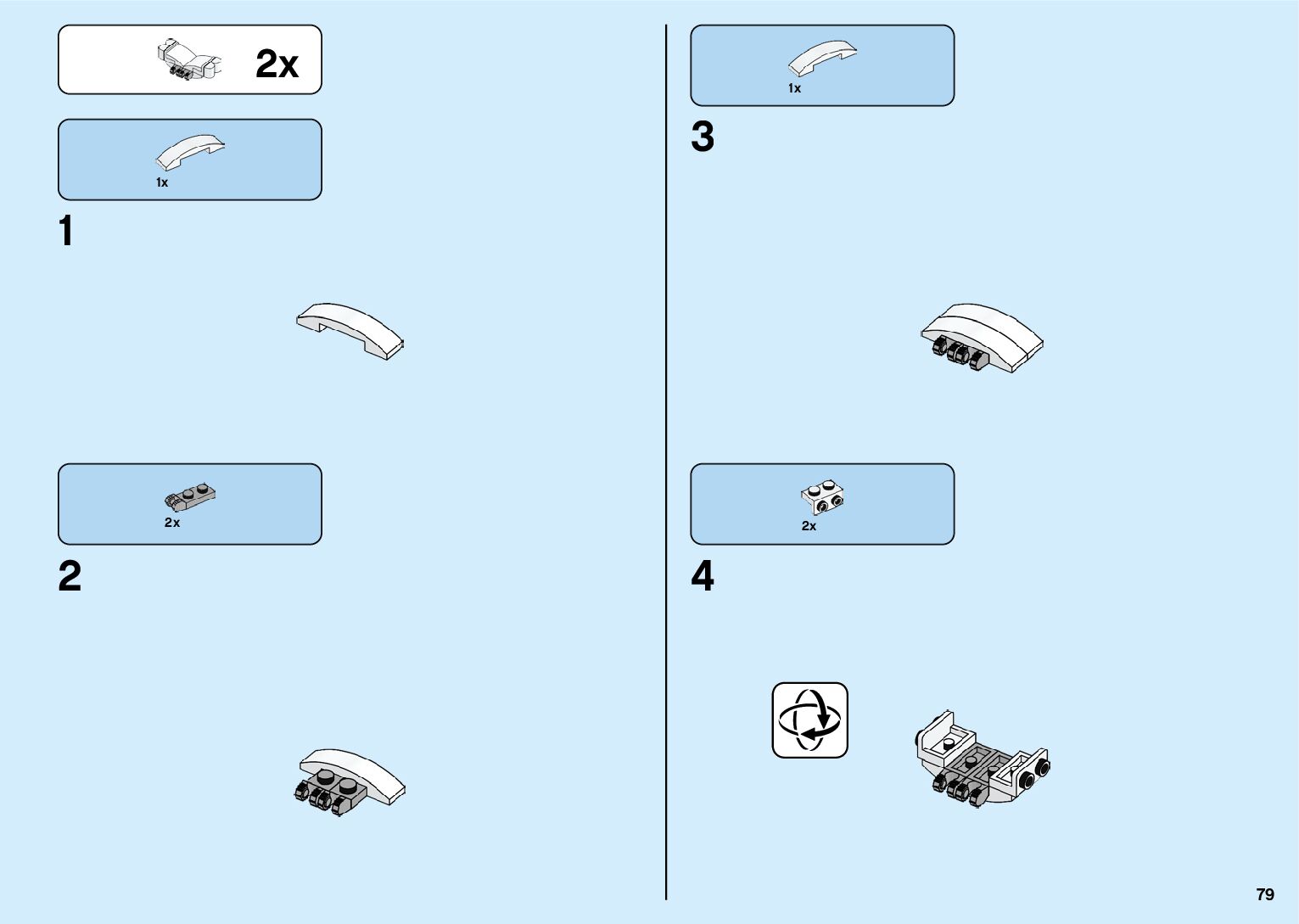 2x

1x

1

2x

2

1x

3

2x

4

79