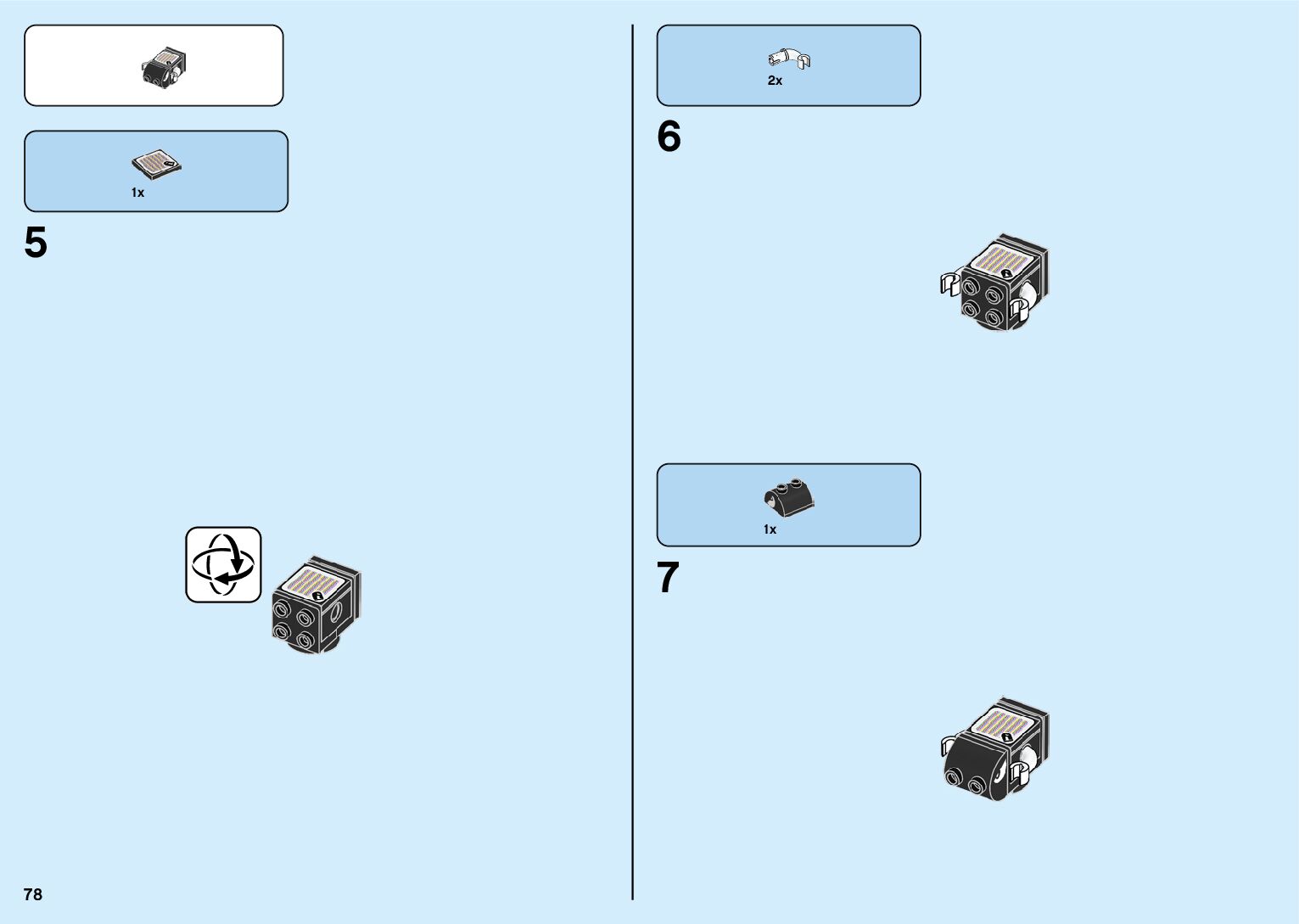 1x

5

78

2x

6

1x

7