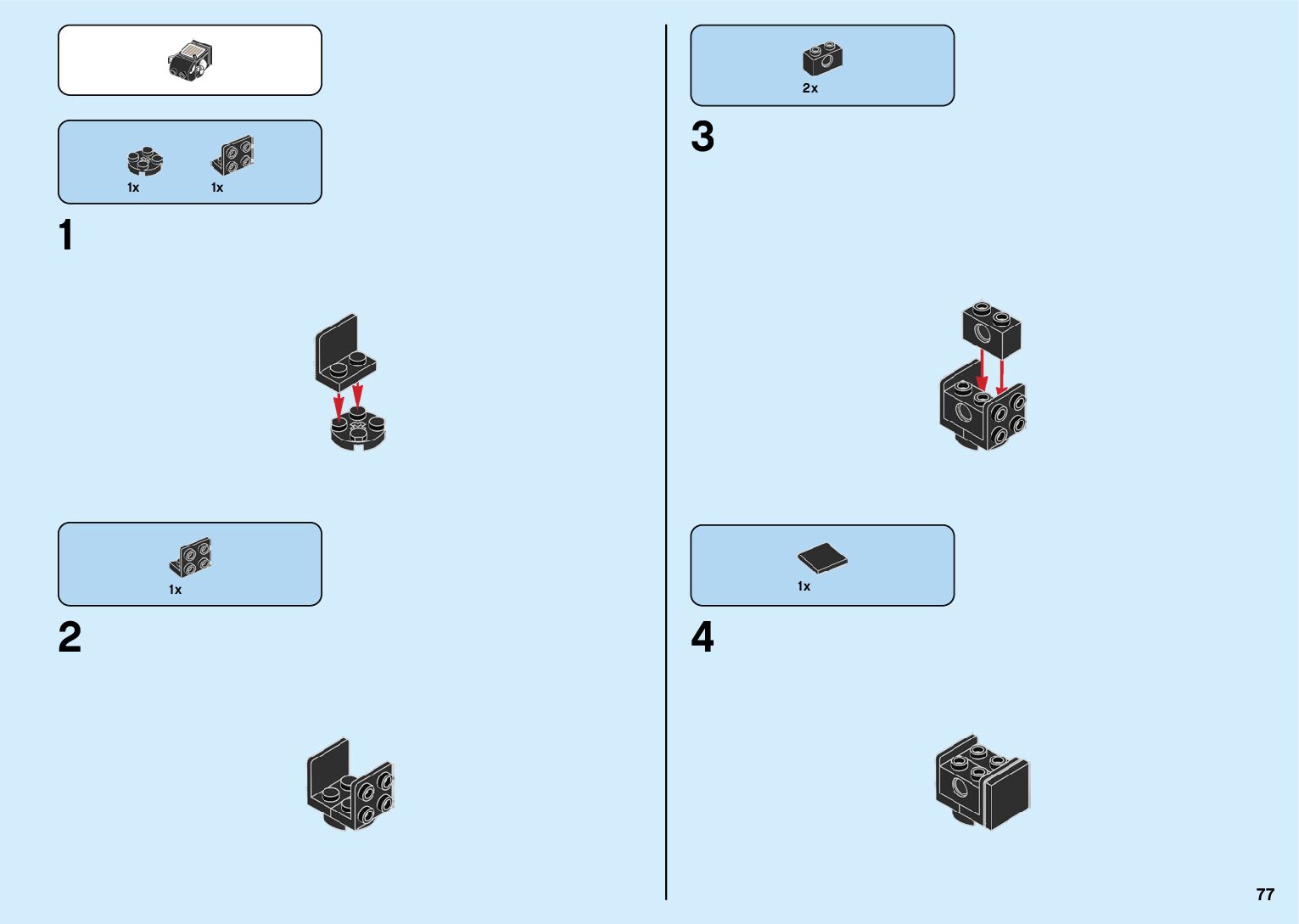 1x 1x

1

1x

2

2x

3

1x

4

77