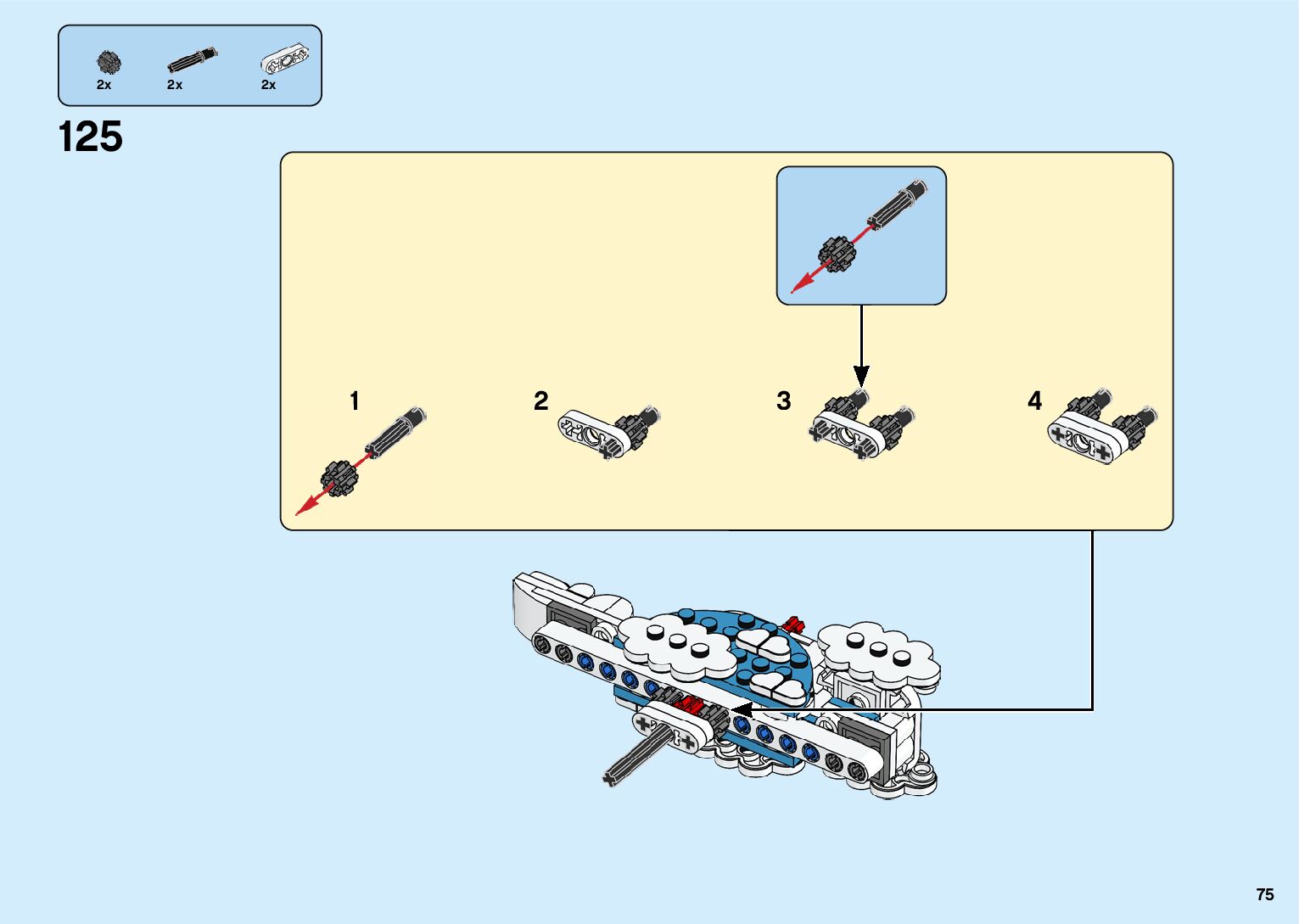 2x 2x 2x

125

1

2

3

4

75