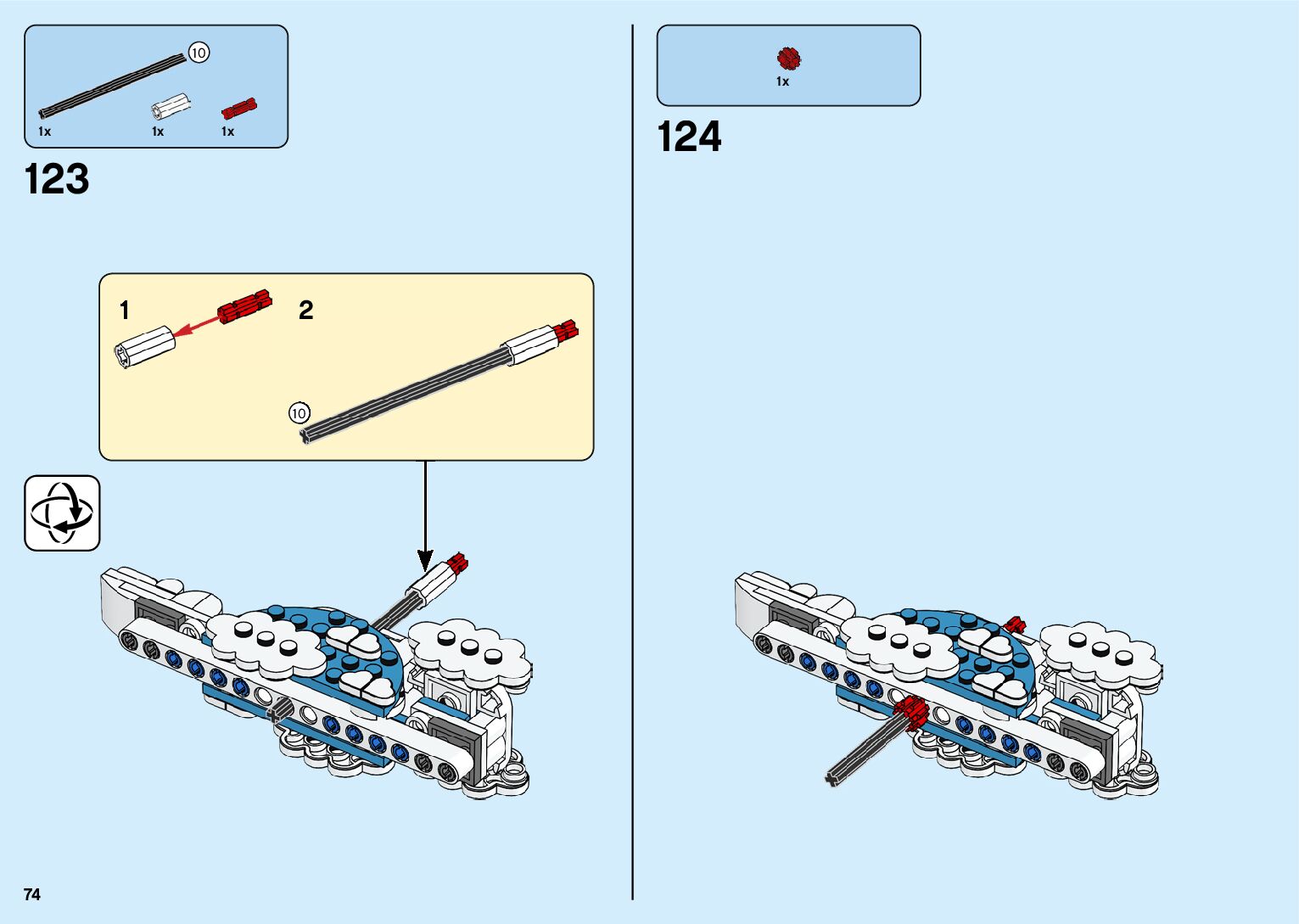 10
1x 1x 1x

123

1 2

10

1x

124

74