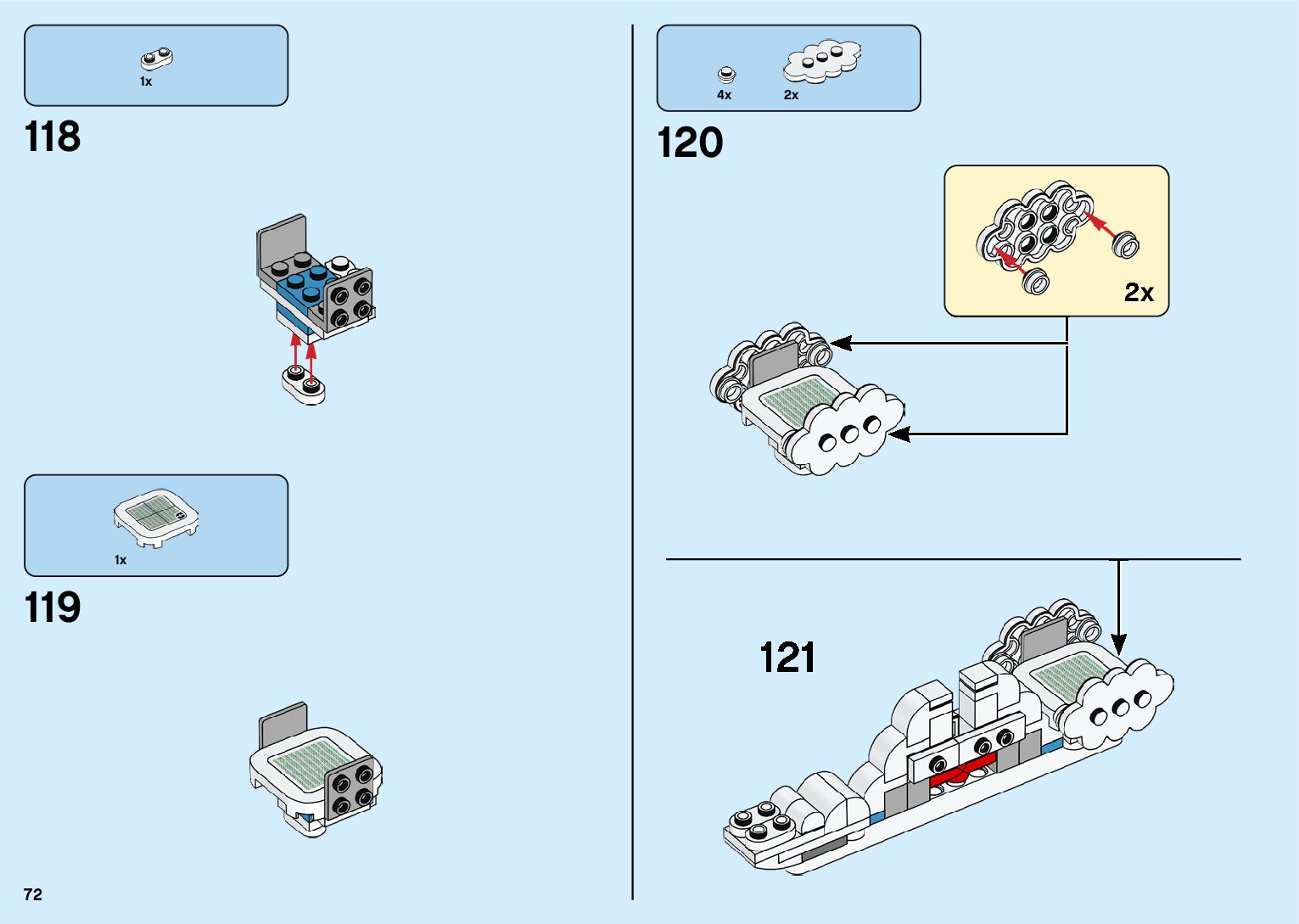 1x

118

1x

119

72

4x 2x

120

2x

121