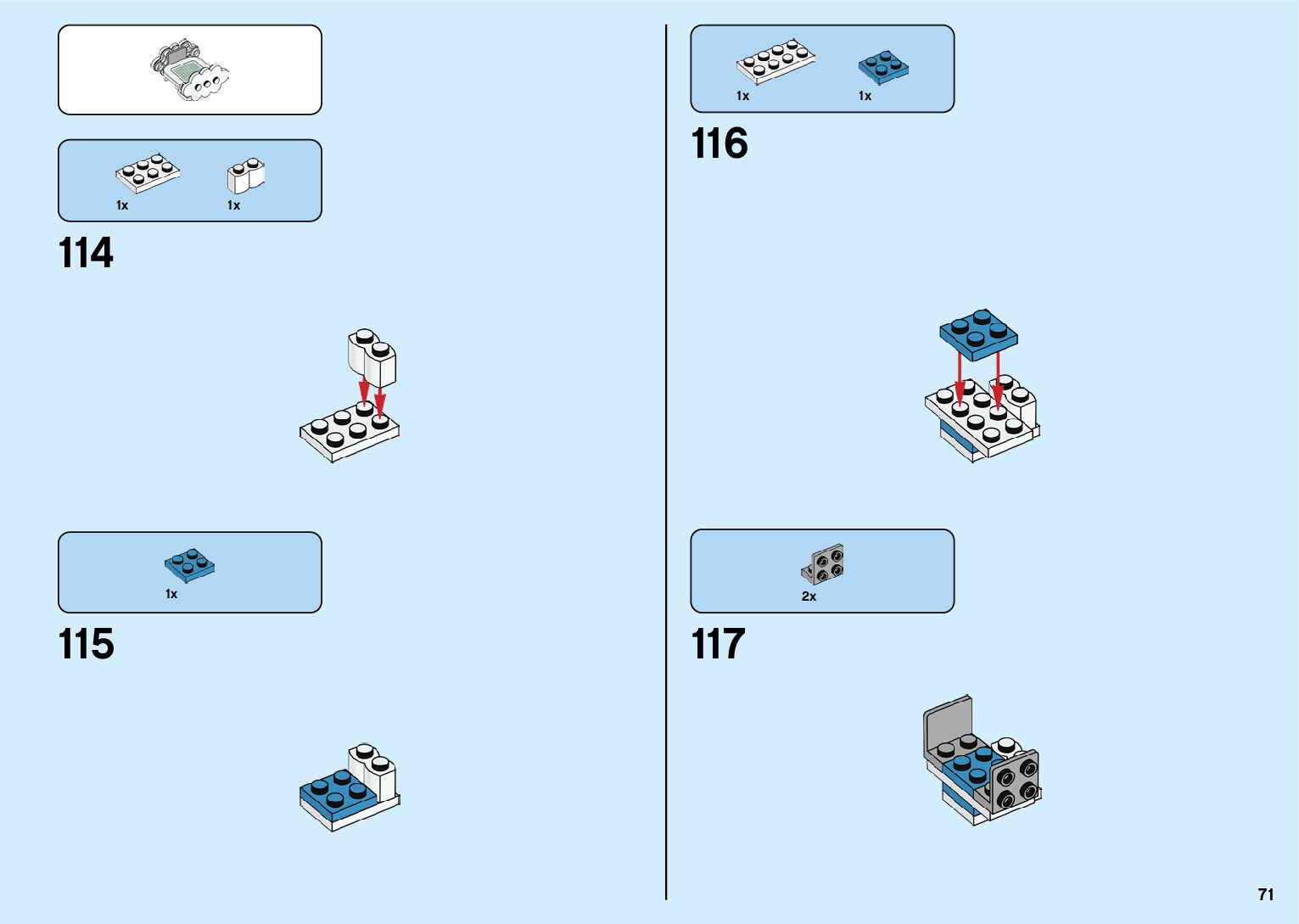 1x 1x

114

1x

115

1x 1x

116

2x

117

71