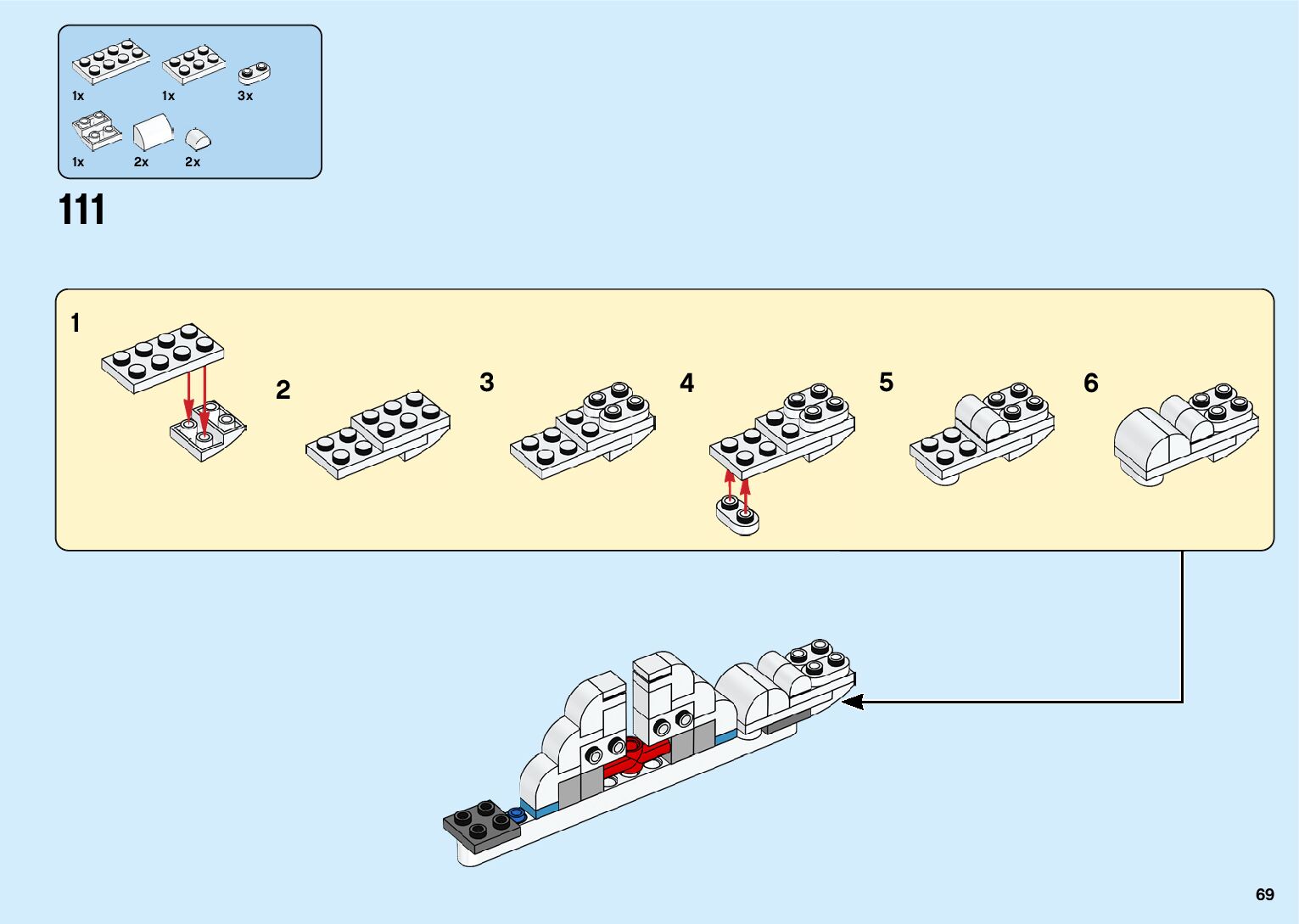 1x
1x
3x
1x
2x
2x

111

1
2
3
4
5
6

69