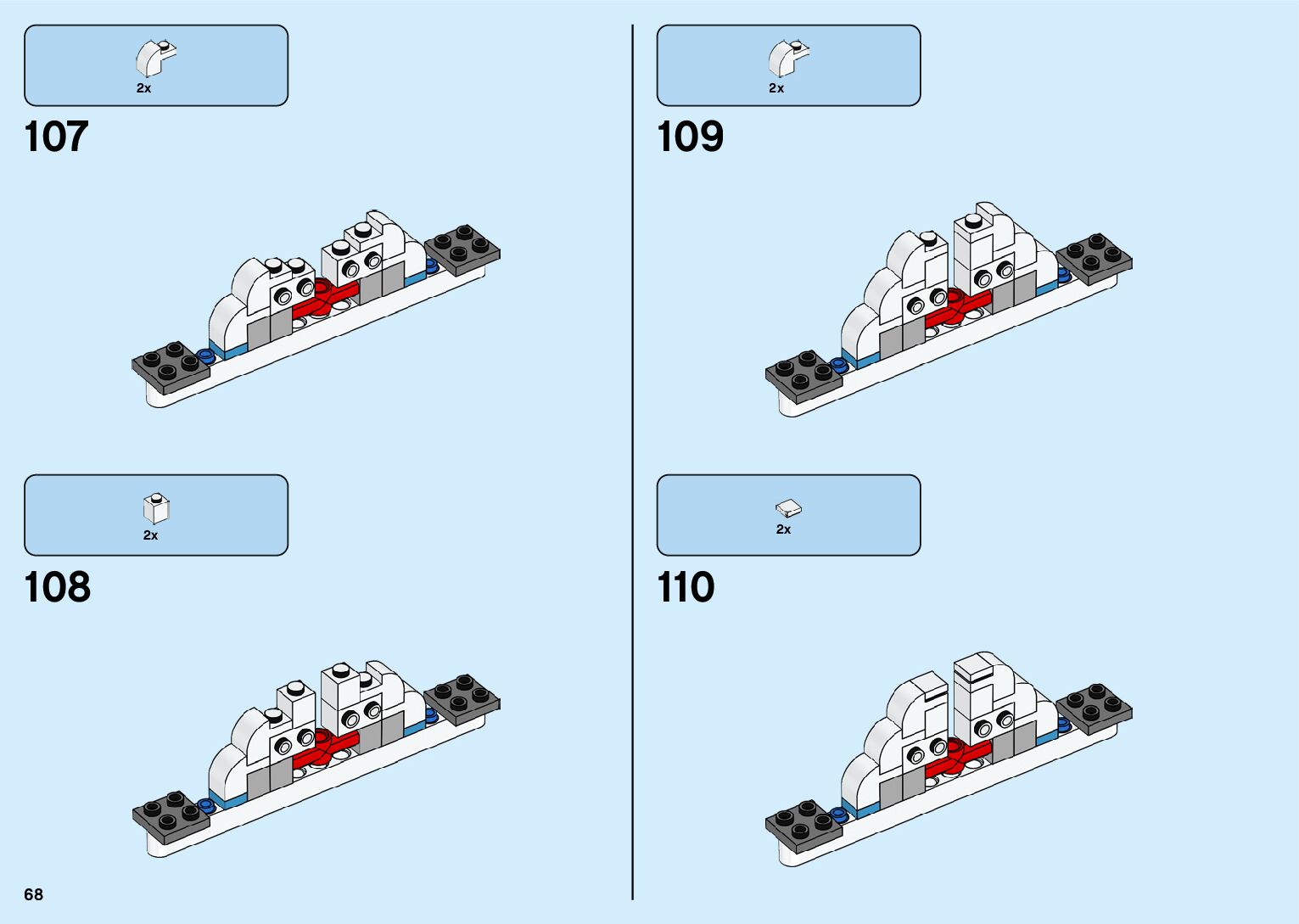 2x

107

2x

108

2x

109

2x

110

68