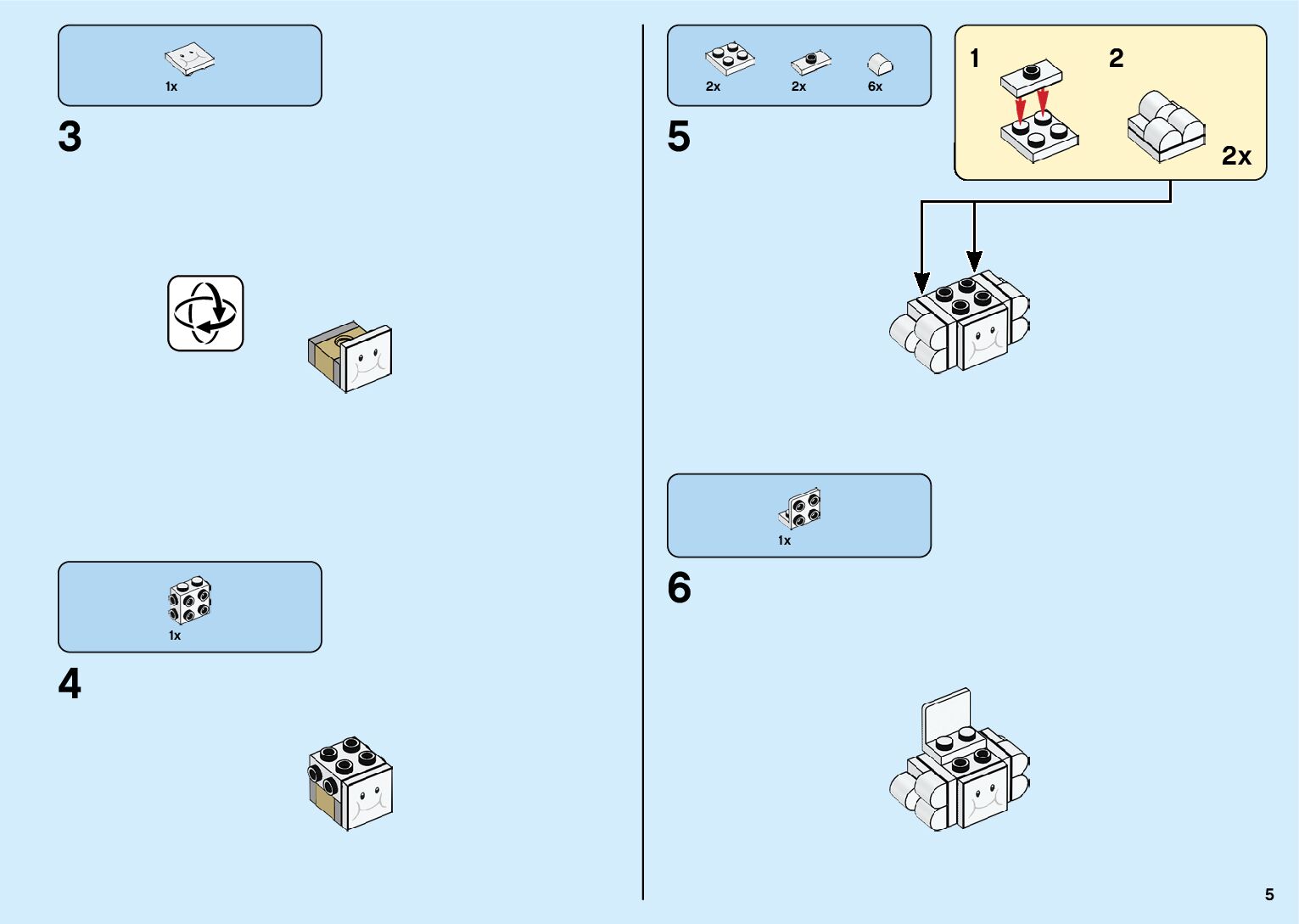 1x

3

1x

4

2x 2x 6x

5

1

2

2x

1x

6

5