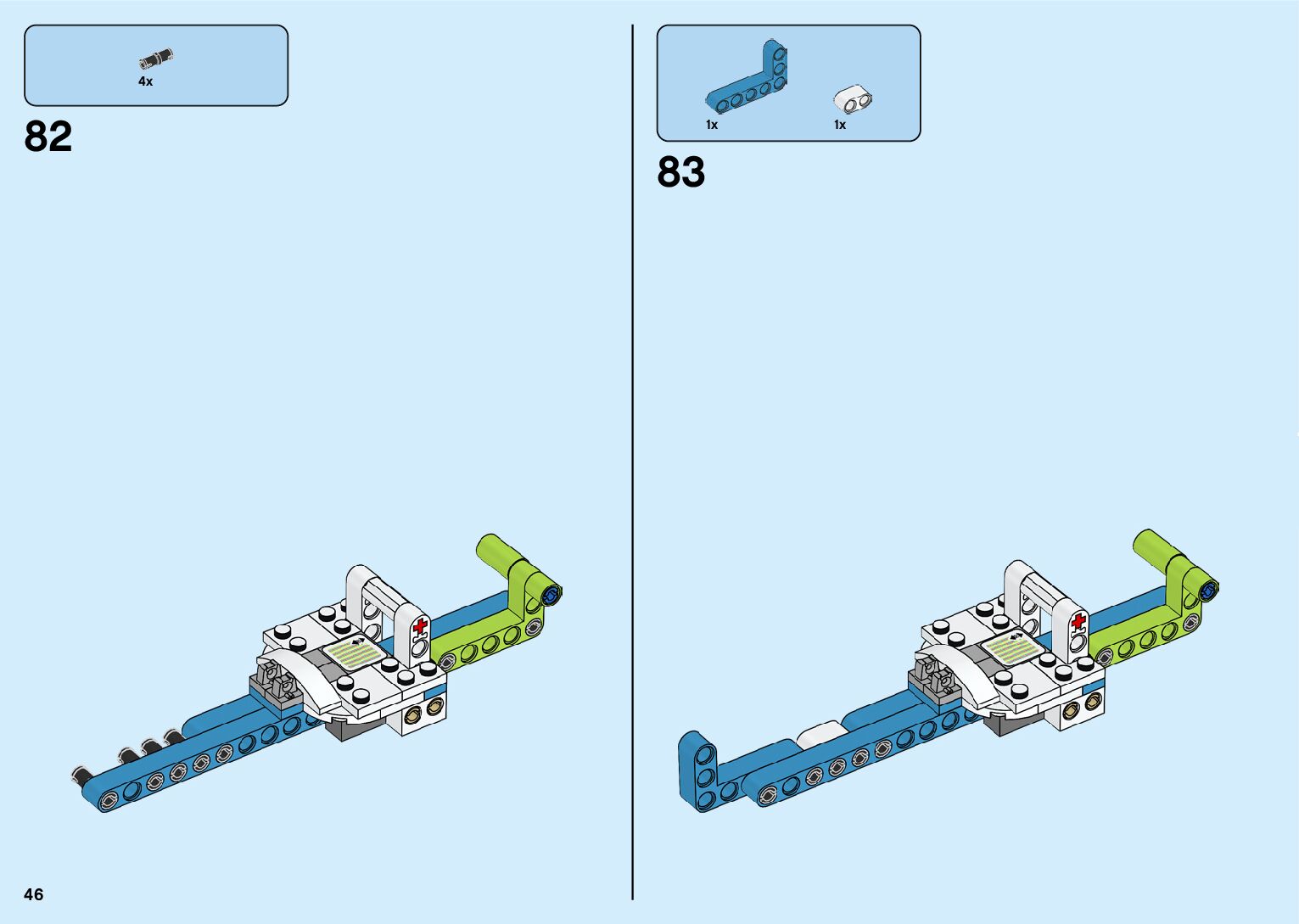 4x

82

1x

1x

83

46