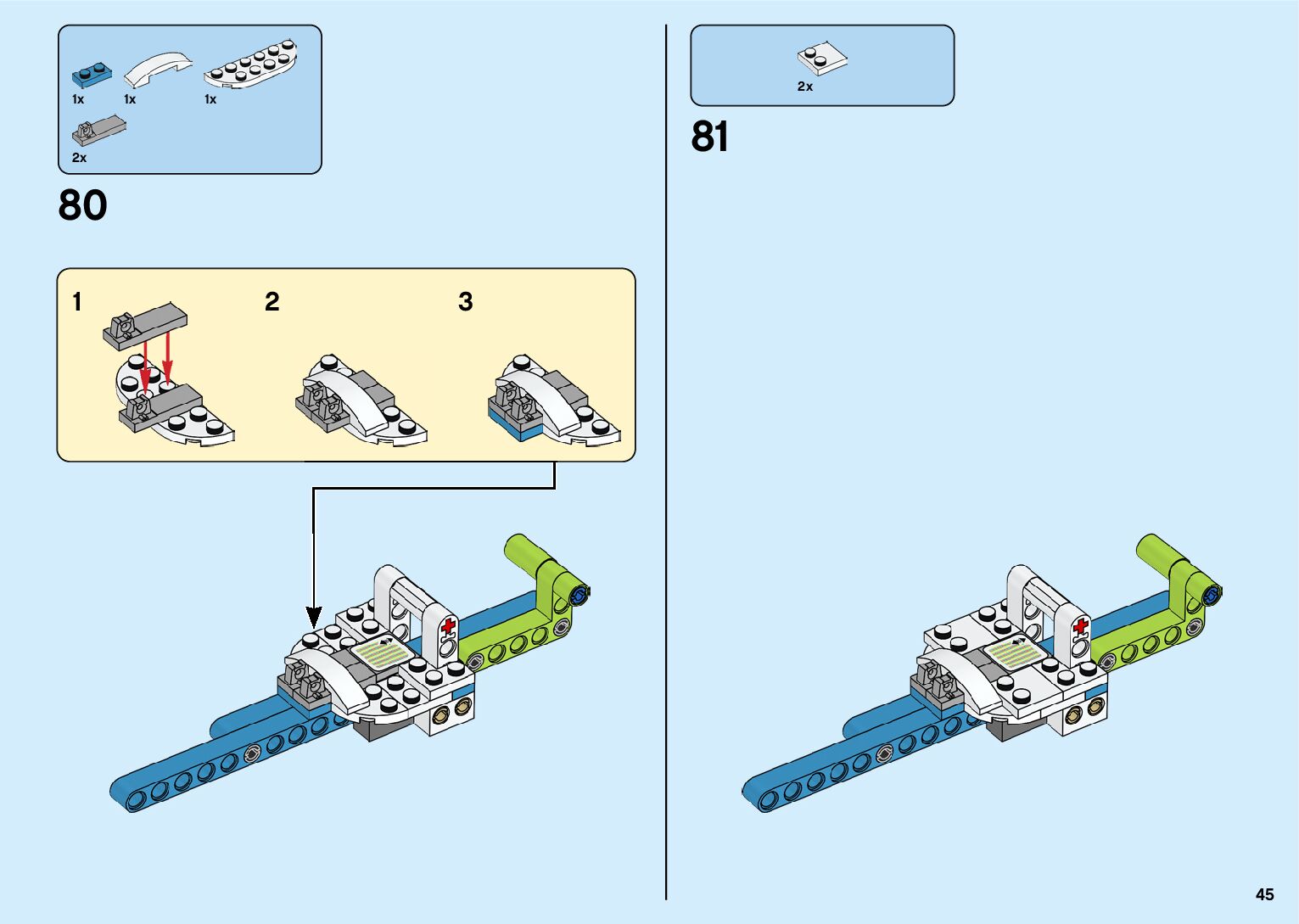 1x 1x 1x

2x

80

1

2

3

2x

81

45