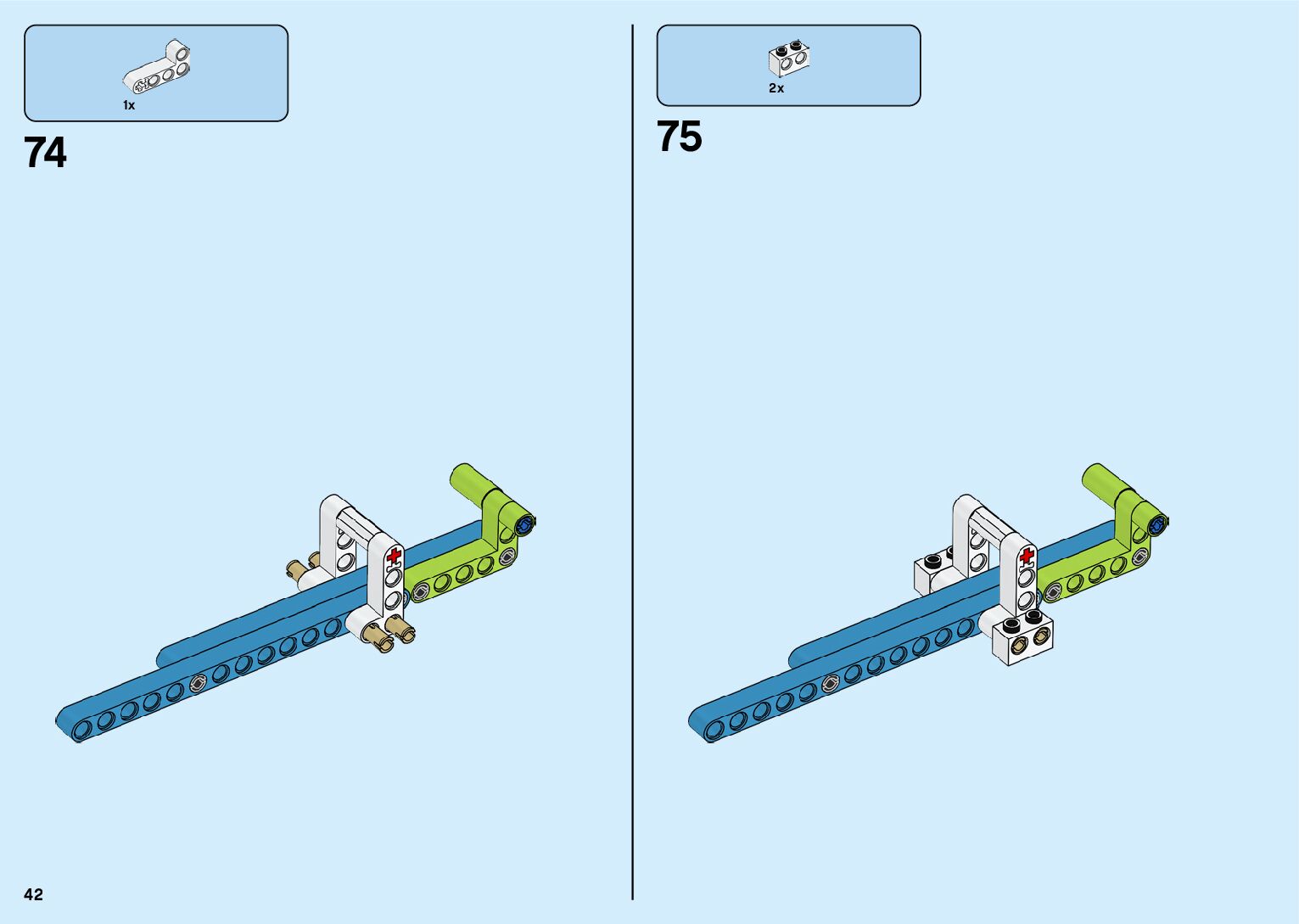 1x

74

2x

75

42