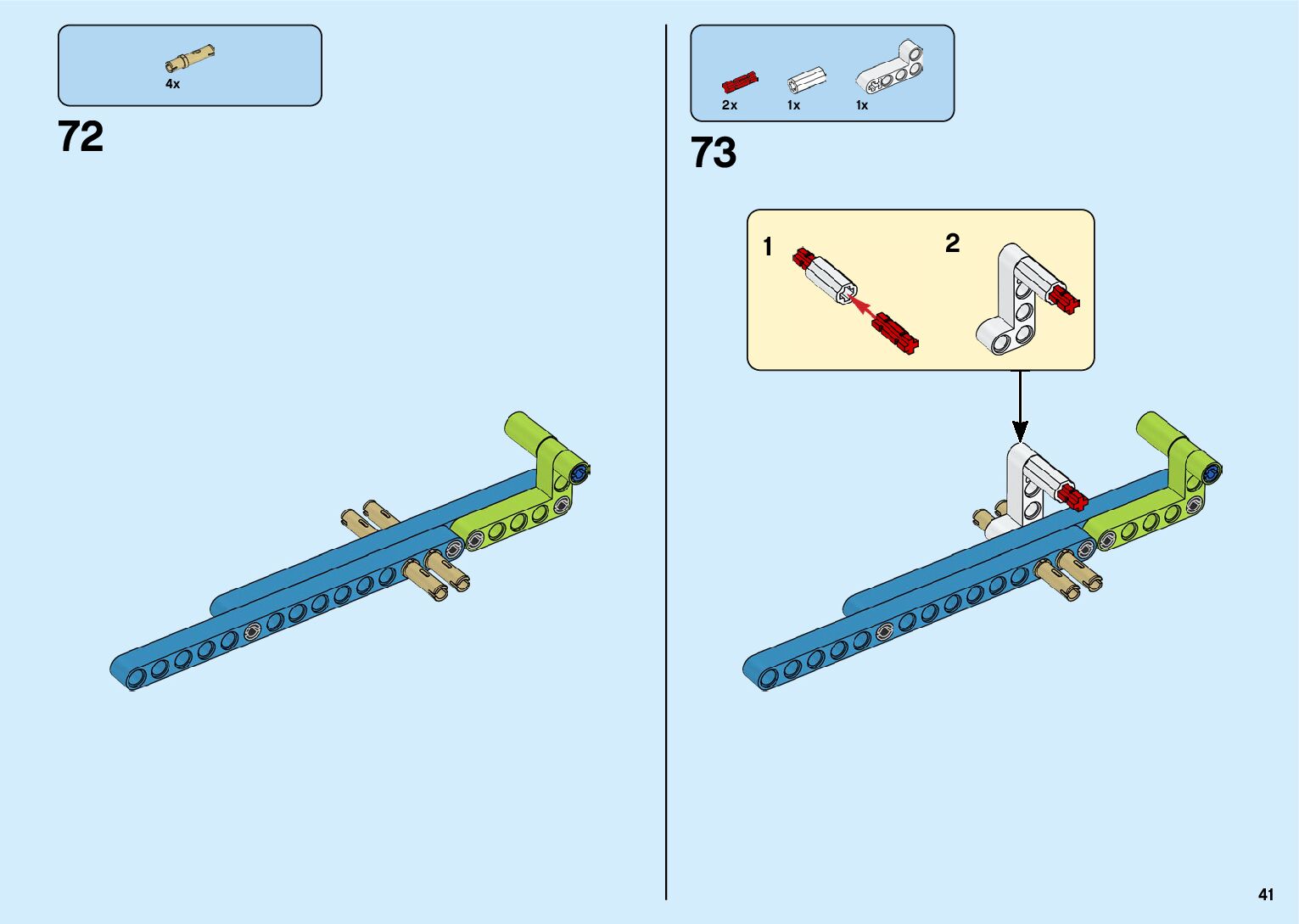 4x

72

2x 1x 1x

73

1

2

41