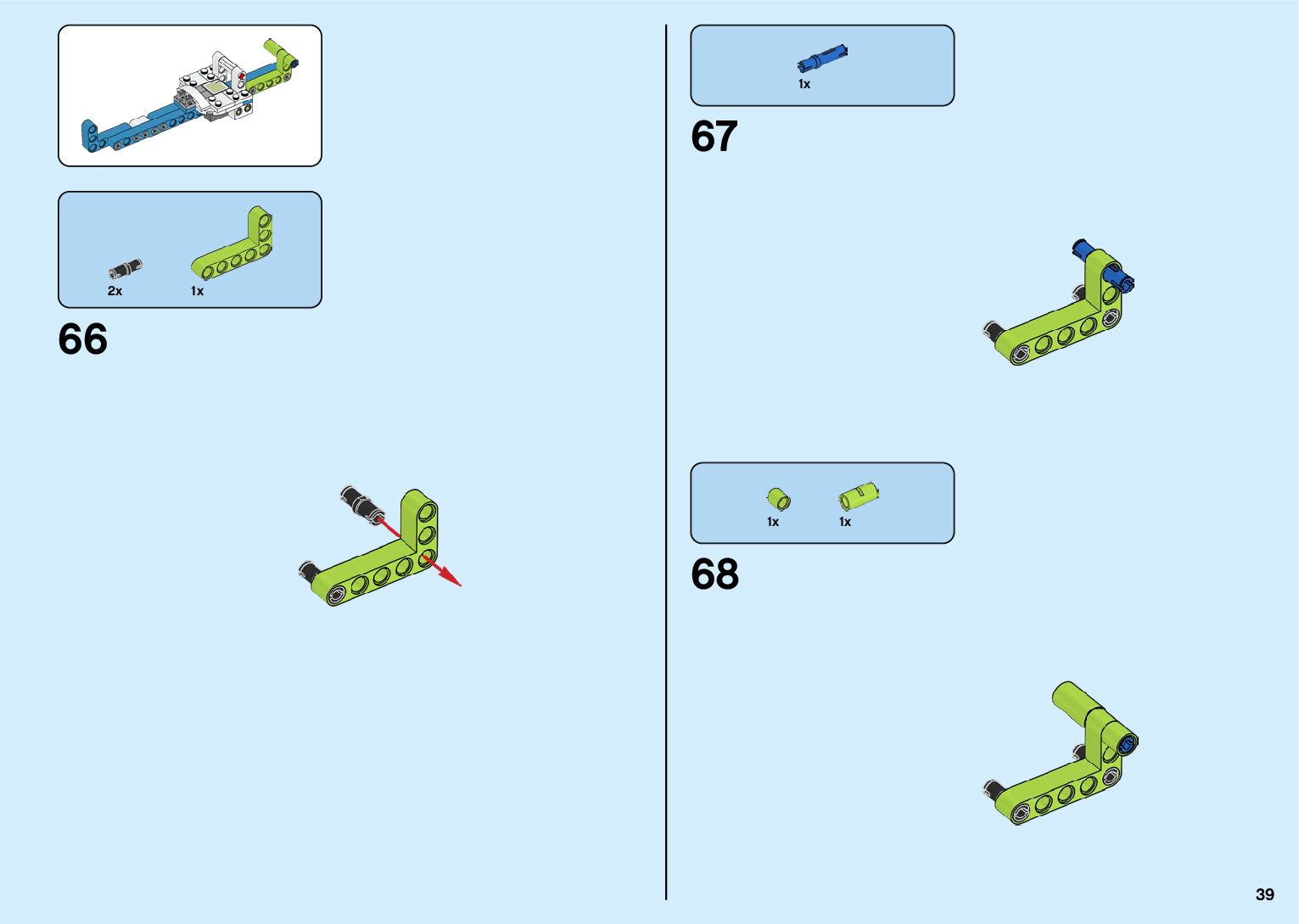 2x
1x
66
1x
67
1x
1x
68
39