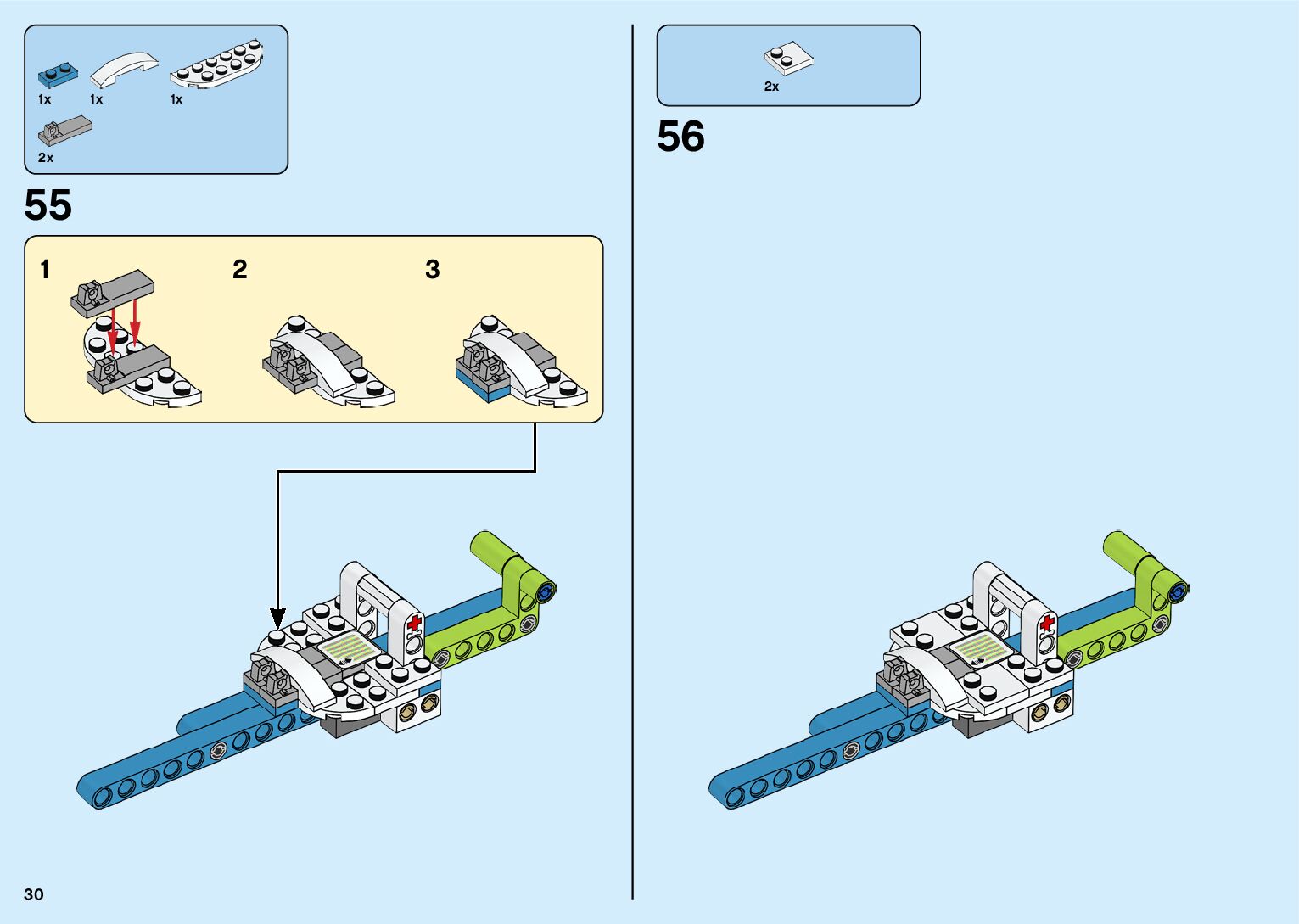 1x 1x 1x

2x

55

1

2

3

2x

56

30