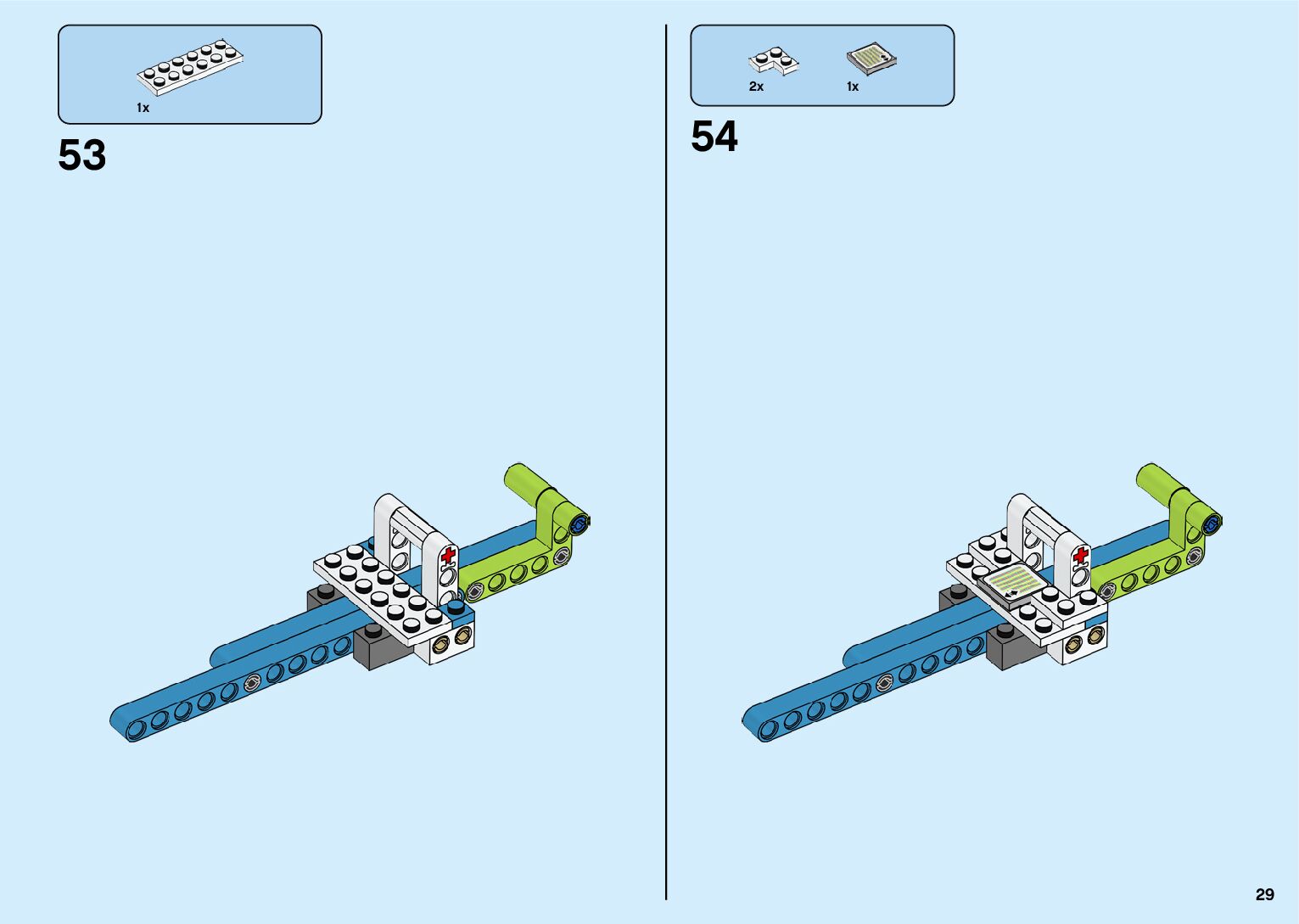 1x

53

2x 1x

54

29