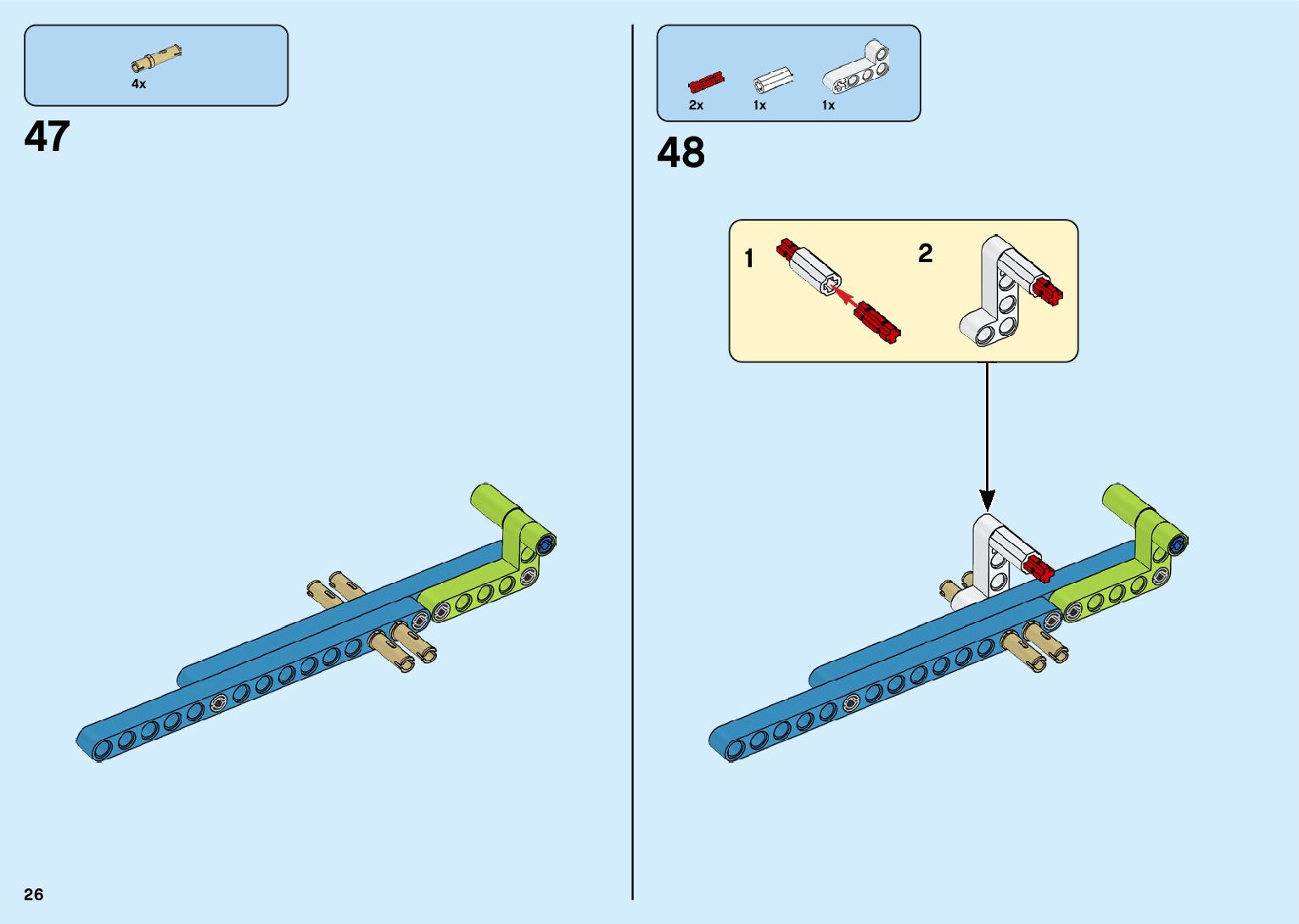 4x

47

2x 1x 1x

48

1

2

26