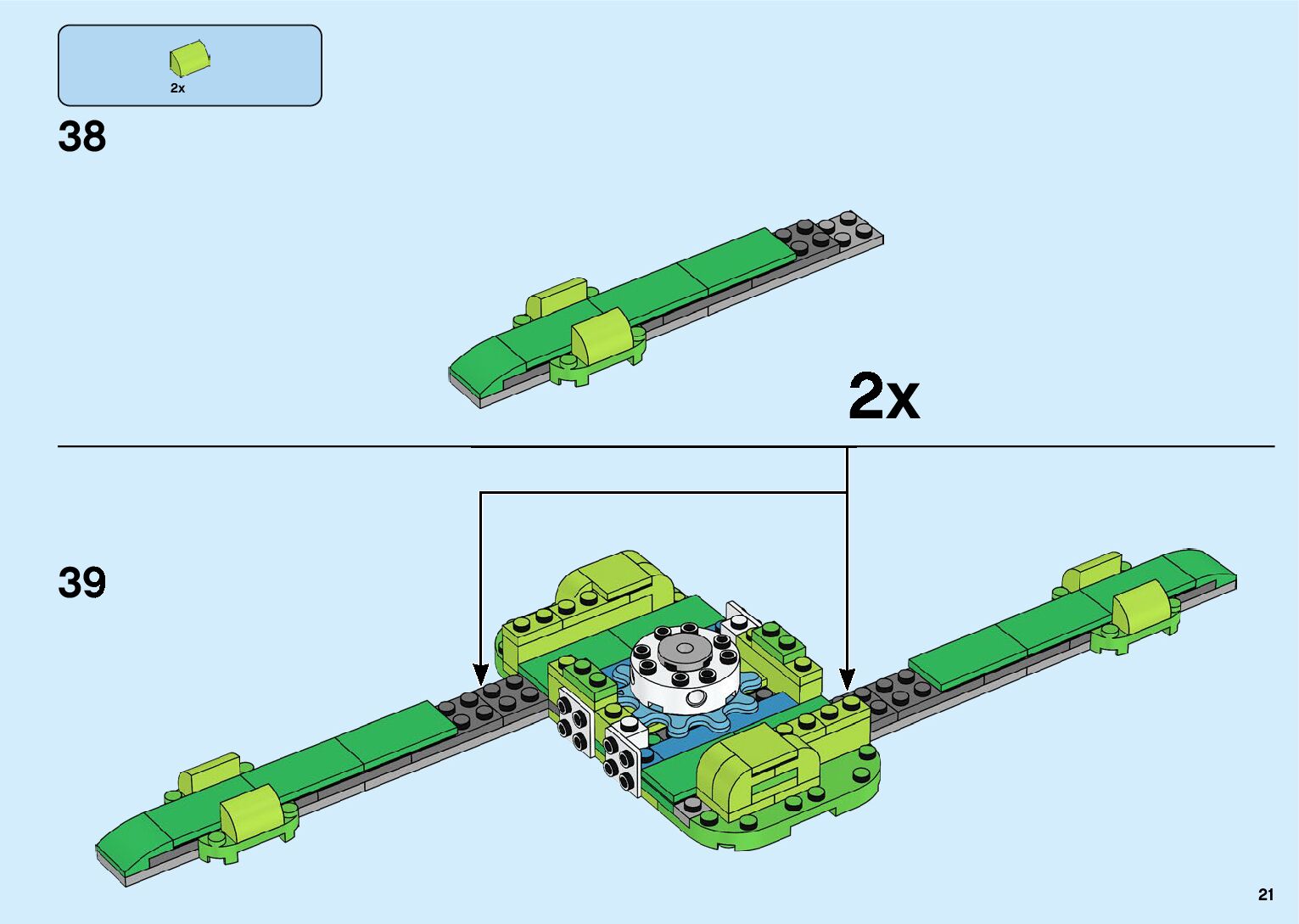 2x

38

2x

39

21