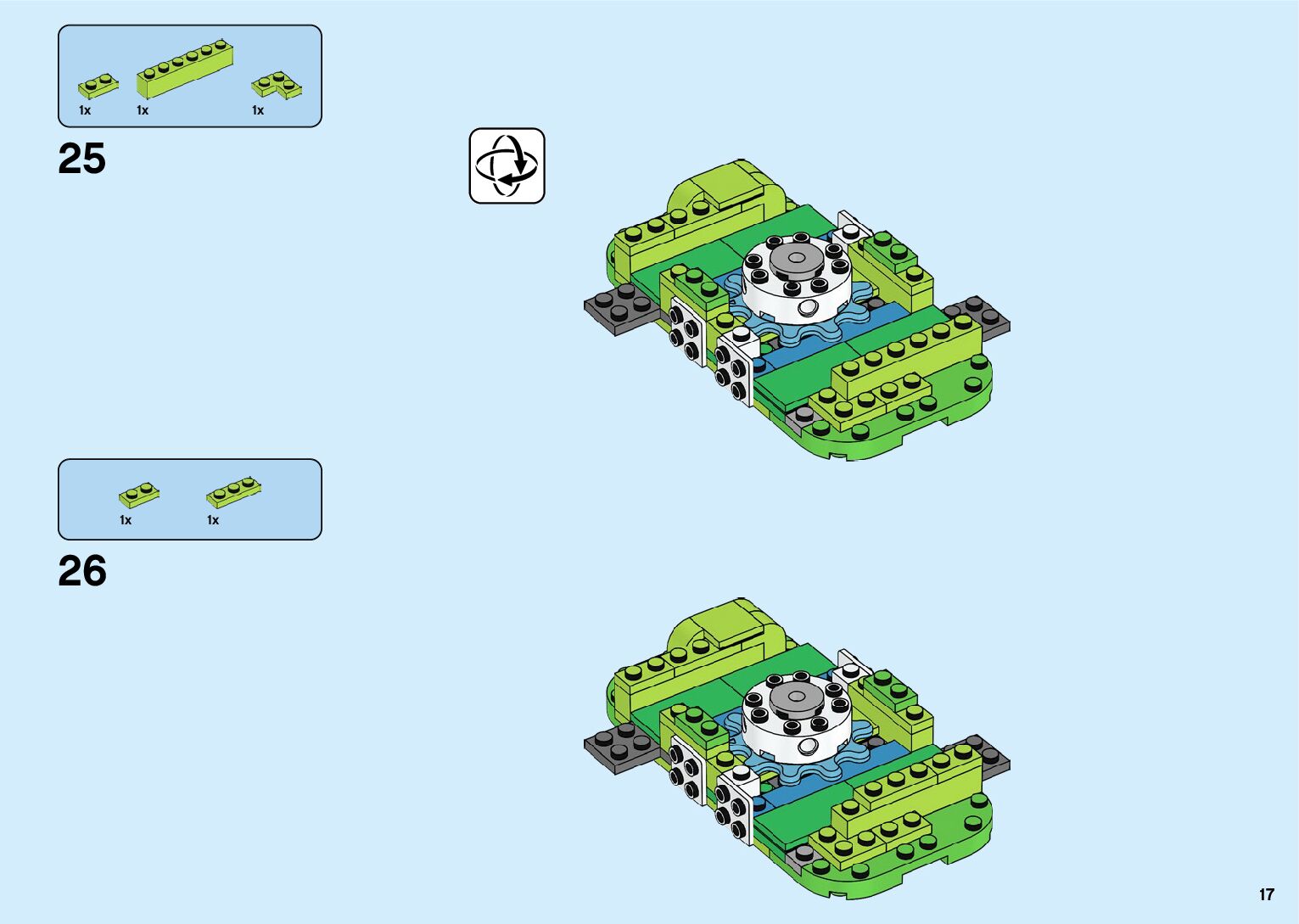 1x 1x 1x

25

1x 1x

26

17