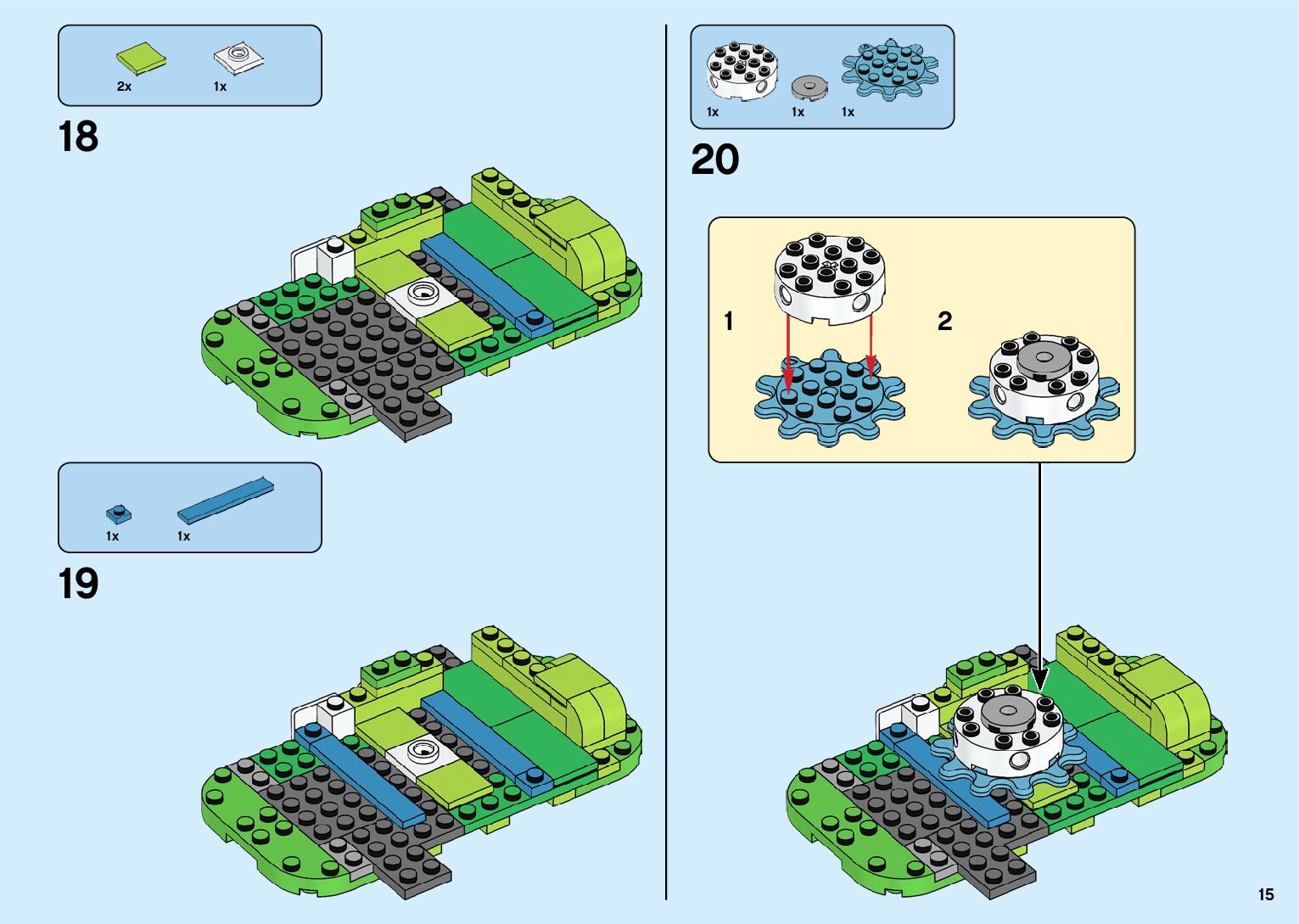 2x 1x

18

1x 1x

19

1x 1x 1x

20

1

2

15