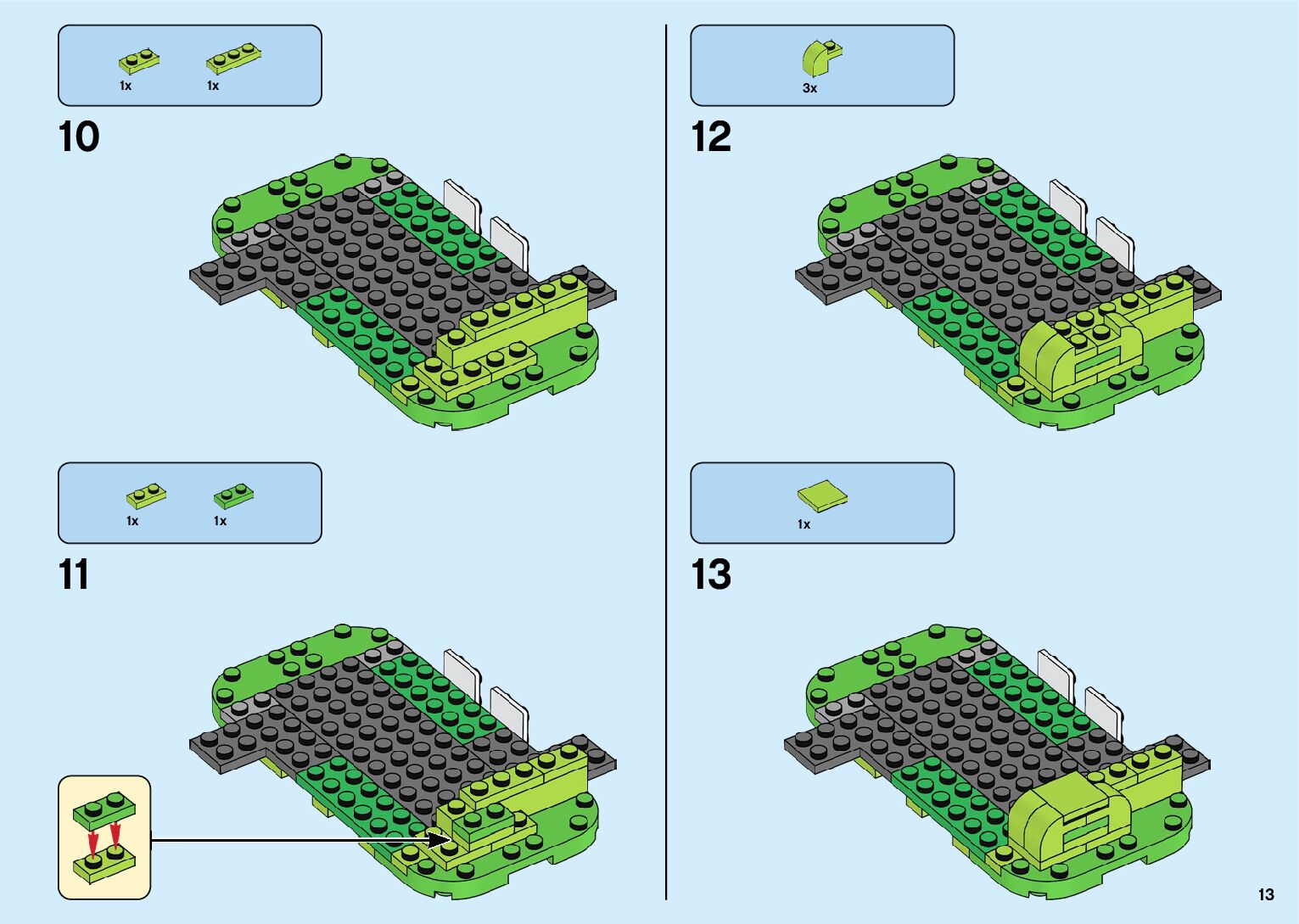 1x 1x

10

1x 1x

11

3x

12

1x

13

13