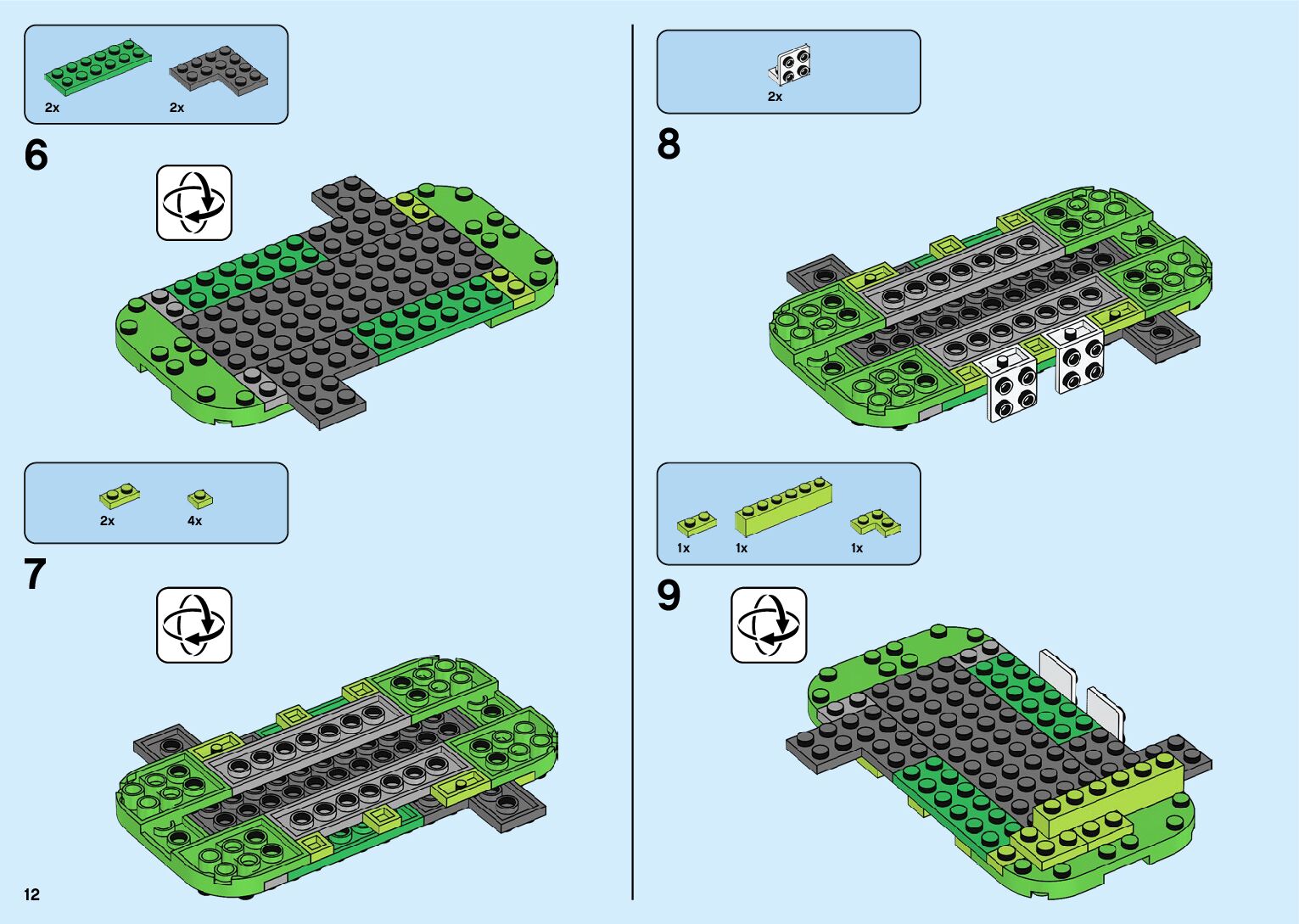 2x 2x

6

2x 4x

7

12

2x

8

1x 1x 1x

9