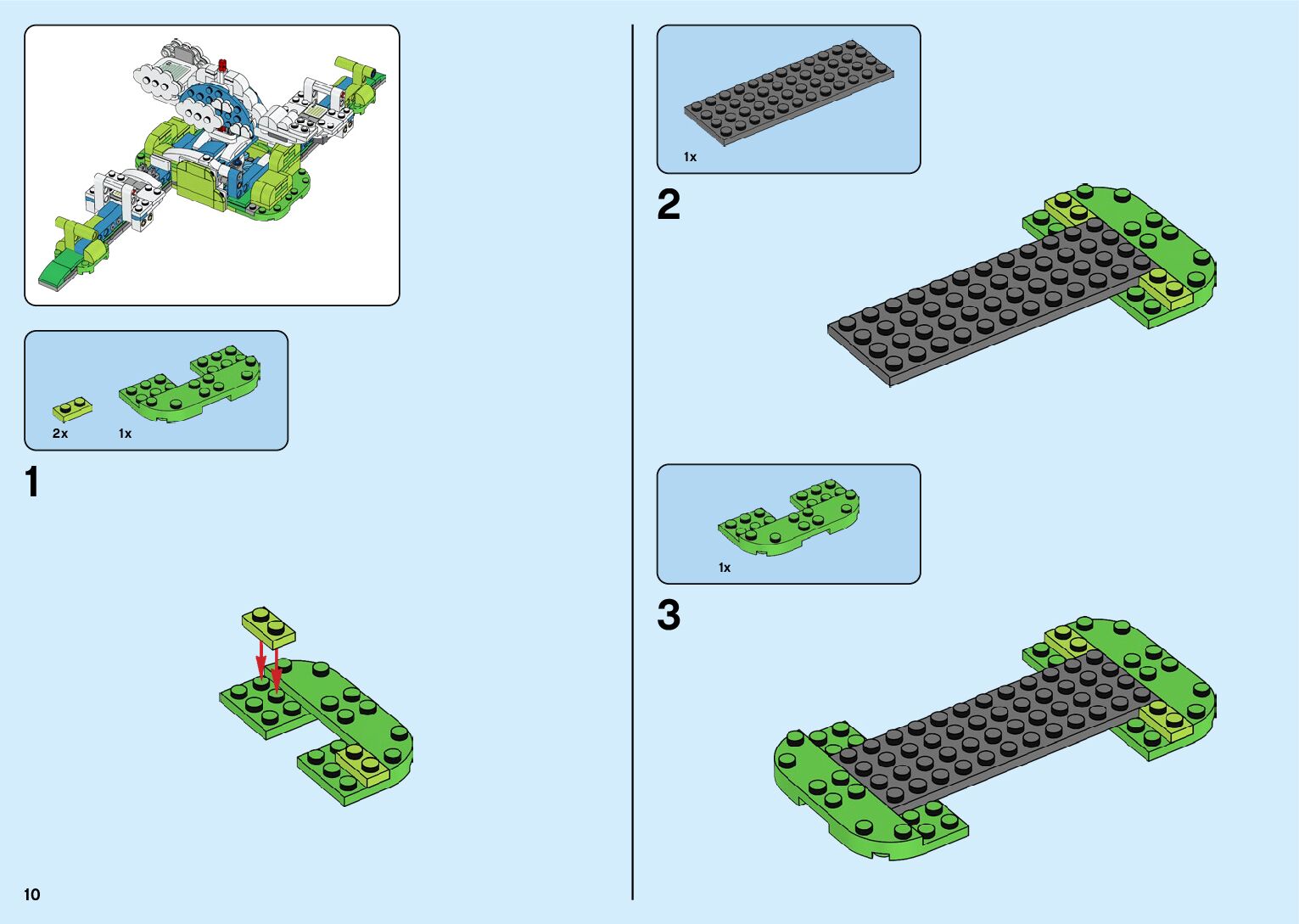 2x 1x

1

10

1x

2

1x

3