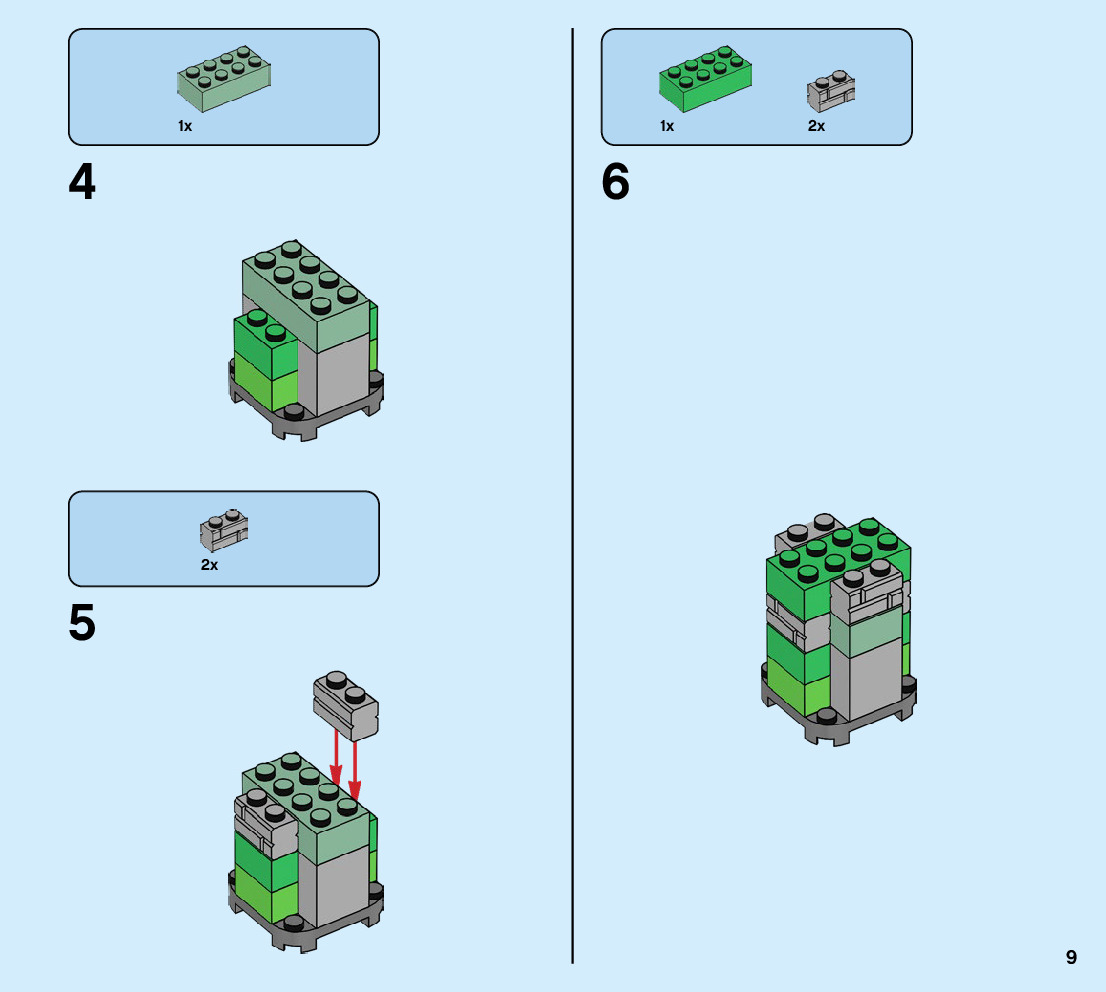 1x

4

2x

5

1x

2x

6

9